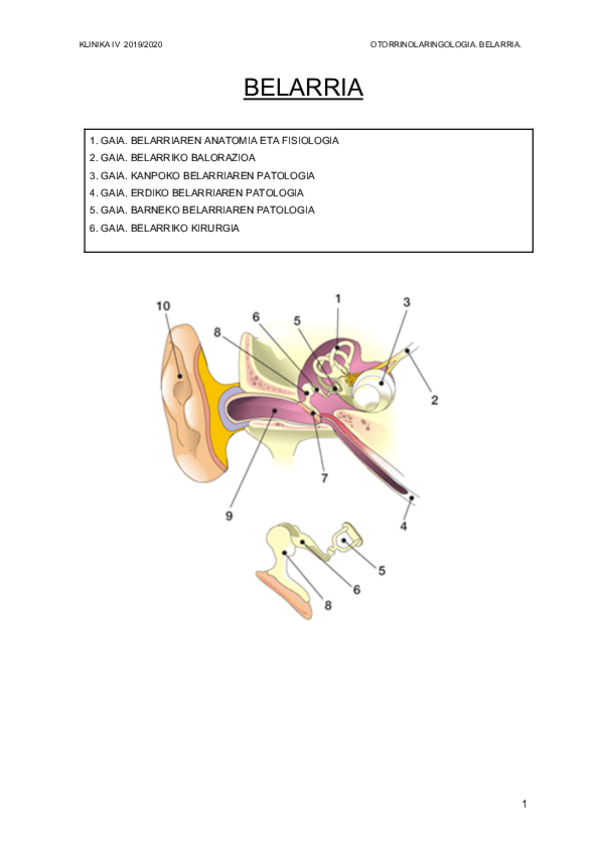 KLINIKA IV 2019/2020

OTORRINOLARINGOLOGIA. BELARRIA.

BELARRIA

1. GAIA. BELARRIAREN ANATOMIA ETA FISIOLOGIA
2. GAIA. BELARRIKO BALORAZIOA
3. GAIA. KANPOKO BELARRIAREN PATOLOGIA
4. GAIA. ERDIKO BELARRIAREN PATOLOGIA
5. GAIA. BARNEKO BELARRIAREN PATOLOGIA
6. GAIA. BELARRIKO KIRURGIA

10
8
6
5
1
3
2
7
9
4
5
6
8

1