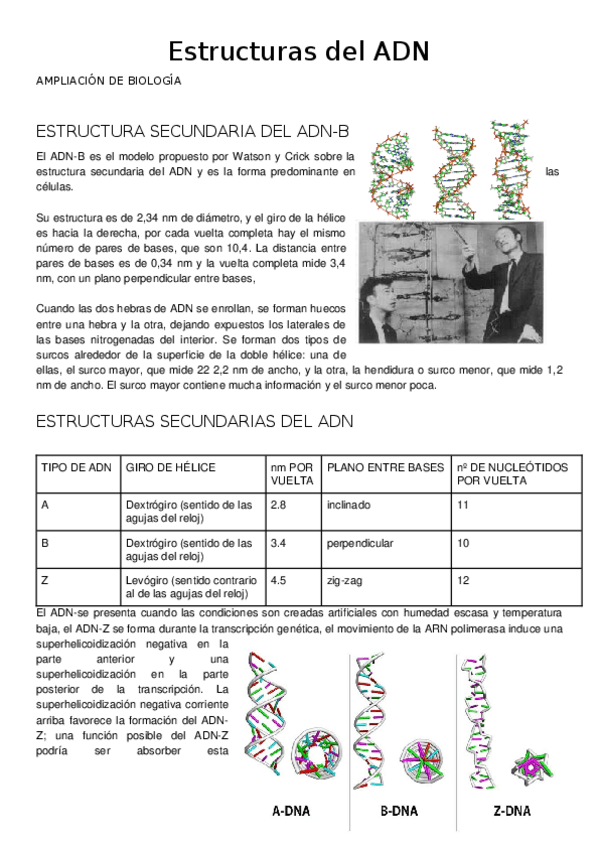 Estructuras del ADN

AMPLIACIÓN DE BIOLOGÍA

ESTRUCTURA SECUNDARIA DEL ADN-B

El ADN-B es el modelo propuesto por Watson y Crick sobre la estructura secundaria del ADN y es la forma predominante en las células.

Su estructura es de 2,34 nm de diámetro, y el giro de la hélice es hacia la derecha, por cada vuelta completa hay el mismo número de pares de bases, que son 10,4. La distancia entre pares de bases es de 0,34 nm y la vuelta completa mide 3,4 nm, con un plano perpendicular entre bases,

Cuando las dos hebras de ADN se enrollan, se forman huecos entre una hebra y la otra, dejando expuestos los laterales de las bases nitrogenadas del interior. Se forman dos tipos de surcos alrededor de la superficie de la doble hélice: una de ellas, el surco mayor, que mide 22 2,2 nm de ancho, y la otra, la hendidura o surco menor, que mide 1,2 nm de ancho. El surco mayor contiene mucha información y el surco menor poca.

ESTRUCTURAS SECUNDARIAS DEL ADN

| TIPO DE ADN | GIRO DE HÉLICE | nm POR VUELTA | PLANO ENTRE BASES | nº DE NUCLEÓTIDOS POR VUELTA |
|---|---|---|---|---|
| A | Dextrógiro (sentido de las agujas del reloj) | 2.8 | inclinado | 11 |
| B | Dextrógiro (sentido de las agujas del reloj) | 3.4 | perpendicular | 10 |
| Z | Levógiro (sentido contrario al de las agujas del reloj) | 4.5 | zig-zag | 12 |

El ADN-se presenta cuando las condiciones son creadas artificiales con humedad escasa y temperatura baja, el ADN-Z se forma durante la transcripción genética, el movimiento de la ARN polimerasa induce una superhelicoidización negativa en la parte anterior y una superhelicoidización en la parte posterior de la transcripción. La superhelicoidización negativa corriente arriba favorece la formación del ADN-Z; una función posible del ADN-Z podría ser absorber esta

A-DNA B-DNA Z-DNA