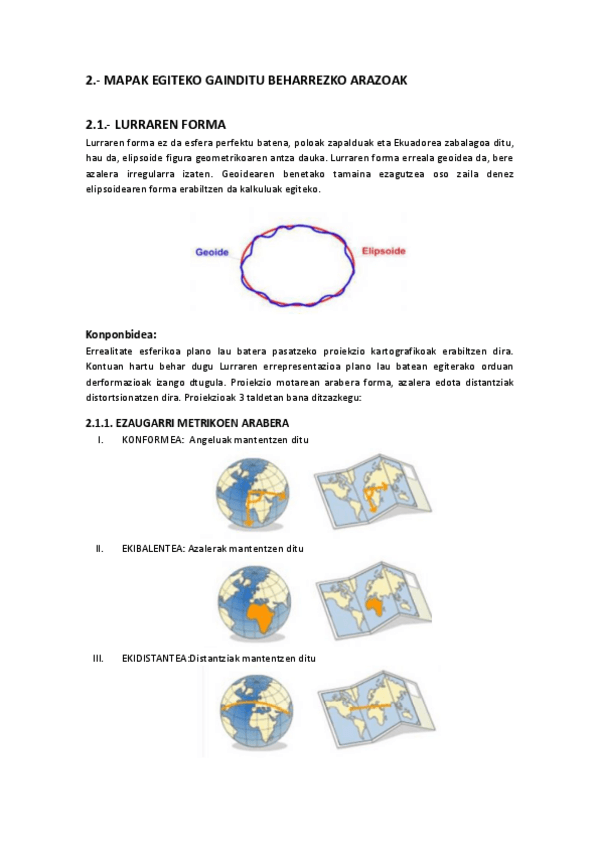 2.- MAPAK EGITEKO GAINDITU BEHARREZKO ARAZOAK

2.1.- LURRAREN FORMA

Lurraren forma ez da esfera perfektu batena, poloak zapalduak eta Ekuadorea zabalagoa ditu, hau da, elipsoide figura geometrikoaren antza dauka. Lurraren forma erreala geoidea da, bere azalera irregularra izaten. Geoidearen benetako tamaina ezagutzea oso zaila denez elipsoidearen forma erabiltzen da kalkuluak egiteko.

Geoide

Elipsoide

Konponbidea:

Errealitate esferikoa plano lau batera pasatzeko proiekzio kartografikoak erabiltzen dira. Kontuan hartu behar dugu Lurraren errepresentazioa plano lau batean egiterako orduan derformazioak izango dtugula. Proiekzio motarean arabera forma, azalera edota distantziak distortsionatzen dira. Proiekzioak 3 taldetan bana ditzazkegu:

2.1.1. EZAUGARRI METRIKOEN ARABERA

I. KONFORMEA: Angeluak mantentzen ditu

II. EKIBALENTEA: Azalerak mantentzen ditu

III. EKIDISTANTEA:Distantziak mantentzen ditu