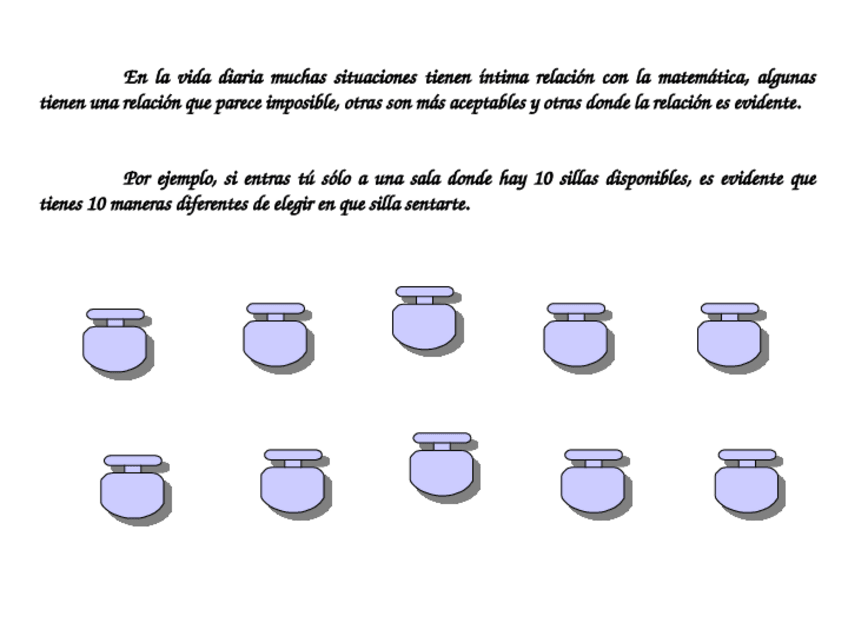 En la vida diaria muchas situaciones tienen íntima relación con la matemática, algunas tienen una relación que parece imposible, otras son más aceptables y otras donde la relación es evidente.

Por ejemplo, si entras tú sólo a una sala donde hay 10 sillas disponibles, es evidente que tienes 10 maneras diferentes de elegir en que silla sentarte.