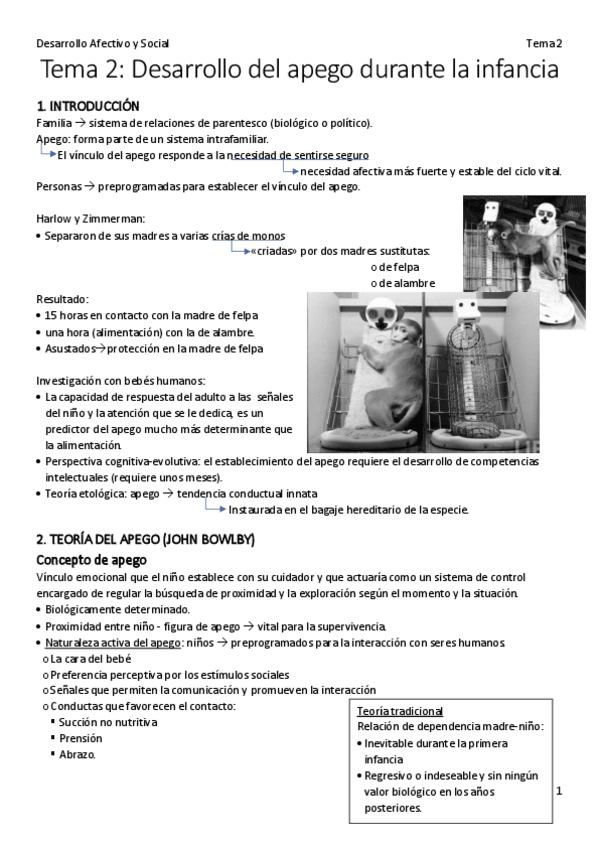 Desarrollo Afectivo y Social Tema 2

Tema 2: Desarrollo del apego durante la infancia

1. INTRODUCCIÓN

Familia → sistema de relaciones de parentesco (biológico o político).

Apego: forma parte de un sistema intrafamiliar.

→ El vínculo del apego responde a la necesidad de sentirse seguro

→ necesidad afectiva más fuerte y estable del ciclo vital.

Personas → preprogramadas para establecer el vínculo del apego.

Harlow y Zimmerman:

• Separaron de sus madres a varias crías de monos

→ «criadas» por dos madres sustitutas:

o de felpa

o de alambre

Resultado:

• 15 horas en contacto con la madre de felpa

• una hora (alimentación) con la de alambre.

• Asustados→protección en la madre de felpa

Investigación con bebés humanos:

• La capacidad de respuesta del adulto a las señales del niño y la atención que se le dedica, es un predictor del apego mucho más determinante que la alimentación.

• Perspectiva cognitiva-evolutiva: el establecimiento del apego requiere el desarrollo de competencias intelectuales (requiere unos meses).

• Teoría etológica: apego → tendencia conductual innata

→ Instaurada en el bagaje hereditario de la especie.

2. TEORÍA DEL APEGO (JOHN BOWLBY)

Concepto de apego

Vínculo emocional que el niño establece con su cuidador y que actuaría como un sistema de control encargado de regular la búsqueda de proximidad y la exploración según el momento y la situación.

• Biológicamente determinado.

• Proximidad entre niño - figura de apego → vital para la supervivencia.

• Naturaleza activa del apego: niños → preprogramados para la interacción con seres humanos

o La cara del bebé

o Preferencia perceptiva por los estímulos sociales

o Señales que permiten la comunicación y promueven la interacción

o Conductas que favorecen el contacto:

▪ Succión no nutritiva

▪ Prensión

▪ Abrazo.

Teoría tradicional

Relación de dependencia madre-niño:

• Inevitable durante la primera infancia

• Regresivo o indeseable y sin ningún valor biológico en los años posteriores.

1