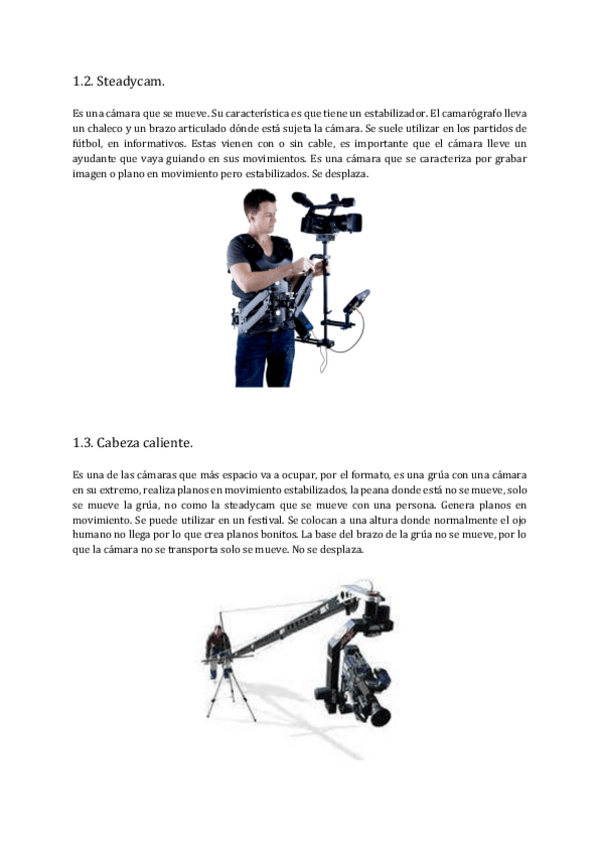 1.2. Steadycam.

Es una cámara que se mueve. Su característica es que tiene un estabilizador. El camarógrafo lleva un chaleco y un brazo articulado dónde está sujeta la cámara. Se suele utilizar en los partidos de fútbol, en informativos. Estas vienen con o sin cable, es importante que el cámara lleve un ayudante que vaya guiando en sus movimientos. Es una cámara que se caracteriza por grabar imagen o plano en movimiento pero estabilizados. Se desplaza.

1.3. Cabeza caliente.

Es una de las cámaras que más espacio va a ocupar, por el formato, es una grúa con una cámara en su extremo, realiza planos en movimiento estabilizados, la peana donde está no se mueve, solo se mueve la grúa, no como la steadycam que se mueve con una persona. Genera planos en movimiento. Se puede utilizar en un festival. Se colocan a una altura donde normalmente el ojo humano no llega por lo que crea planos bonitos. La base del brazo de la grúa no se mueve, por lo que la cámara no se transporta solo se mueve. No se desplaza.