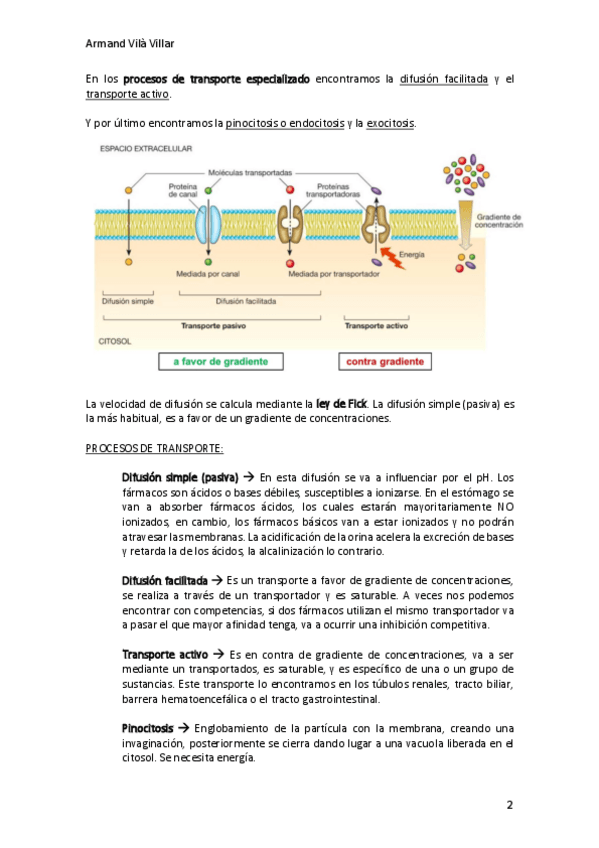 Armand Vilà Villar

En los procesos de transporte especializado encontramos la difusión facilitada y el transporte activo.

Y por último encontramos la pinocitosis o endocitosis y la exocitosis.

ESPACIO EXTRACELULAR

Moléculas transportadas

Proteína de canal

Proteínas transportadoras

Gradiente de concentración

Energía

Mediada por canal

Mediada por transportador

Difusión simple

Difusión facilitada

Transporte pasivo

Transporte activo

CITOSOL

a favor de gradiente

contra gradiente

La velocidad de difusión se calcula mediante la ley de Fick. La difusión simple (pasiva) es la más habitual, es a favor de un gradiente de concentraciones.

PROCESOS DE TRANSPORTE:

Difusión simple (pasiva) → En esta difusión se va a influenciar por el pH. Los fármacos son ácidos o bases débiles, susceptibles a ionizarse. En el estómago se van a absorber fármacos ácidos, los cuales estarán mayoritariamente NO ionizados, en cambio, los fármacos básicos van a estar ionizados y no podrán atravesar las membranas. La acidificación de la orina acelera la excreción de bases y retarda la de los ácidos, la alcalinización lo contrario.

Difusión facilitada → Es un transporte a favor de gradiente de concentraciones, se realiza a través de un transportador y es saturable. A veces nos podemos encontrar con competencias, si dos fármacos utilizan el mismo transportador va a pasar el que mayor afinidad tenga, va a ocurrir una inhibición competitiva.

Transporte activo → Es en contra de gradiente de concentraciones, va a ser mediante un transportados, es saturable, y es específico de una o un grupo de sustancias. Este transporte lo encontramos en los túbulos renales, tracto biliar, barrera hematoencefálica o el tracto gastrointestinal.

Pinocitosis → Englobamiento de la partícula con la membrana, creando una invaginación, posteriormente se cierra dando lugar a una vacuola liberada en el citosol. Se necesita energía.

2