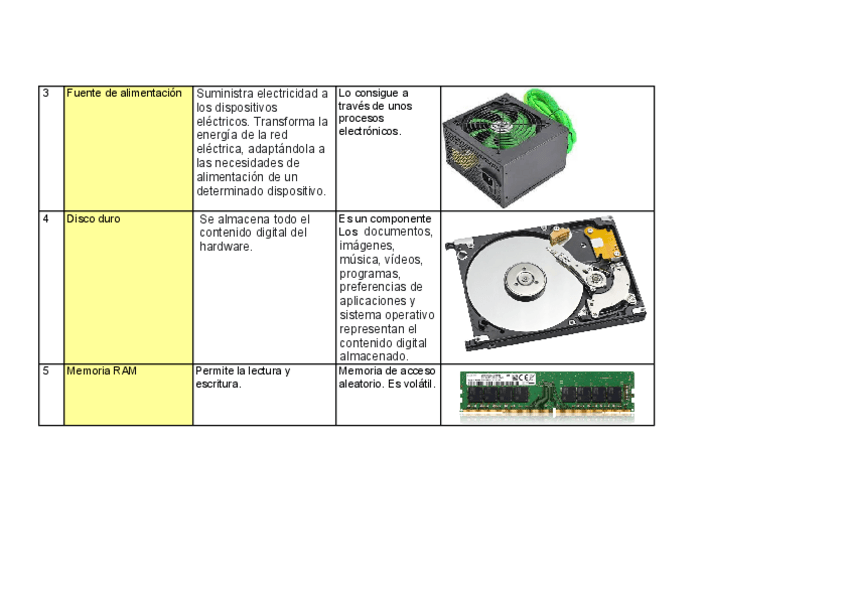 | 3 | Fuente de alimentación | Suministra electricidad a los dispositivos eléctricos. Transforma la energía de la red eléctrica, adaptándola a las necesidades de alimentación de un determinado dispositivo. | Lo consigue a través de unos procesos electrónicos. | |
|---|---|---|---|---|
| 4 | Disco duro | Se almacena todo el contenido digital del hardware. | Es un componente Los documentos, imágenes, música, vídeos, programas, preferencias de aplicaciones y sistema operativo representan el contenido digital almacenado. | |
| 5 | Memoria RAM | Permite la lectura y escritura. | Memoria de acceso aleatorio. Es volátil. | |