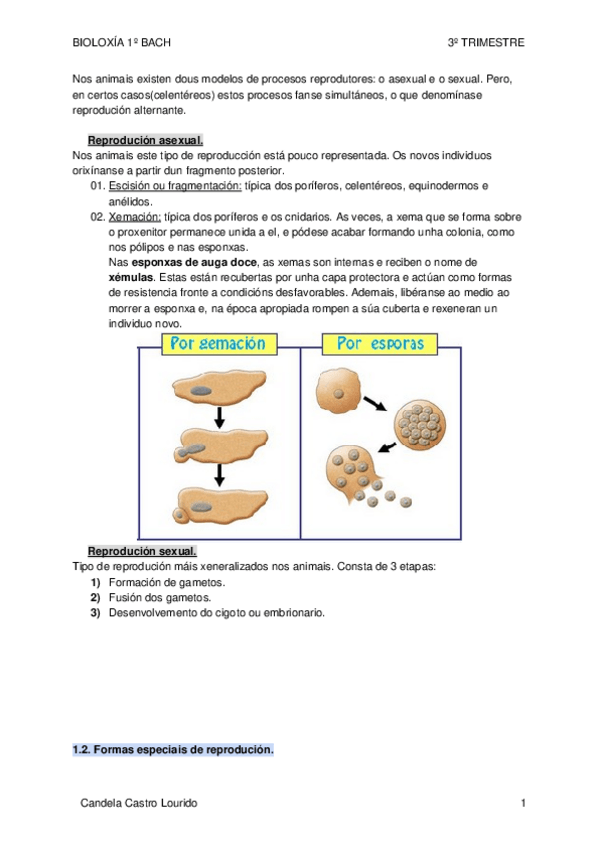 BIOLOXÍA 1º BACH 3º TRIMESTRE

Nos animais existen dous modelos de procesos reprodutores: o asexual e o sexual. Pero, en certos casos(celentéreos) estos procesos fanse simultáneos, o que denomínase reprodución alternante.

Reprodución asexual.
Nos animais este tipo de reproducción está pouco representada. Os novos individuos orixínanse a partir dun fragmento posterior.
01. Escisión ou fragmentación: típica dos poríferos, celentéreos, equinodermos e anélidos.
02. Xemación: típica dos poríferos e os cnidarios. As veces, a xema que se forma sobre o proxenitor permanece unida a el, e pódese acabar formando unha colonia, como nos pólipos e nas esponxas.
Nas esponxas de auga doce, as xemas son internas e reciben o nome de xémulas. Estas están recubertas por unha capa protectora e actúan como formas de resistencia fronte a condicións desfavorables. Ademais, libéranse ao medio ao morrer a esponxa e, na época apropiada rompen a súa cuberta e rexeneran un individuo novo.

Por gemación

Por esporas

Reprodución sexual.
Tipo de reprodución máis xeneralizados nos animais. Consta de 3 etapas:
1) Formación de gametos.
2) Fusión dos gametos.
3) Desenvolvemento do cigoto ou embrionario.

1.2. Formas especiais de reprodución.

Candela Castro Lourido 1