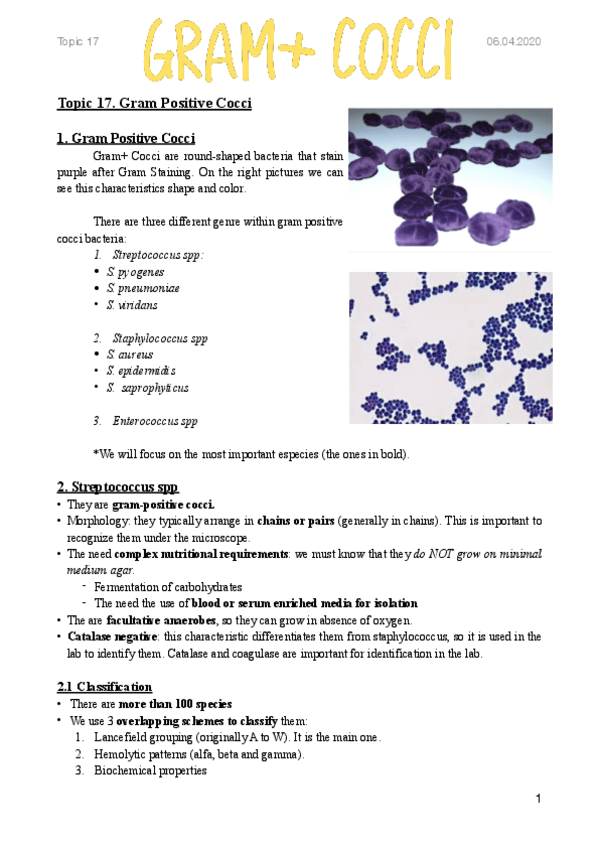 Topic 17

GRAM+ COCCI

06.04.2020

Topic 17. Gram Positive Cocci

1. Gram Positive Cocci

Gram+ Cocci are round-shaped bacteria that stain purple after Gram Staining. On the right pictures we can see this characteristics shape and color.

There are three different genre within gram positive cocci bacteria:

1. Streptococcus spp:
• S. pyogenes
• S. pneumoniae
• S. viridans

2. Staphylococcus spp
• S. aureus
• S. epidermidis
• S. saprophyticus

3. Enterococcus spp

*We will focus on the most important especies (the ones in bold).

2. Streptococcus spp

• They are gram-positive cocci.
• Morphology: they typically arrange in chains or pairs (generally in chains). This is important to recognize them under the microscope.
• The need complex nutritional requirements: we must know that they do NOT grow on minimal medium agar.
- Fermentation of carbohydrates
- The need the use of blood or serum enriched media for isolation
• The are facultative anaerobes, so they can grow in absence of oxygen.
• Catalase negative: this characteristic differentiates them from staphylococcus, so it is used in the lab to identify them. Catalase and coagulase are important for identification in the lab.

2.1 Classification

• There are more than 100 species
• We use 3 overlapping schemes to classify them:
1. Lancefield grouping (originally A to W). It is the main one.
2. Hemolytic patterns (alfa, beta and gamma).
3. Biochemical properties

1