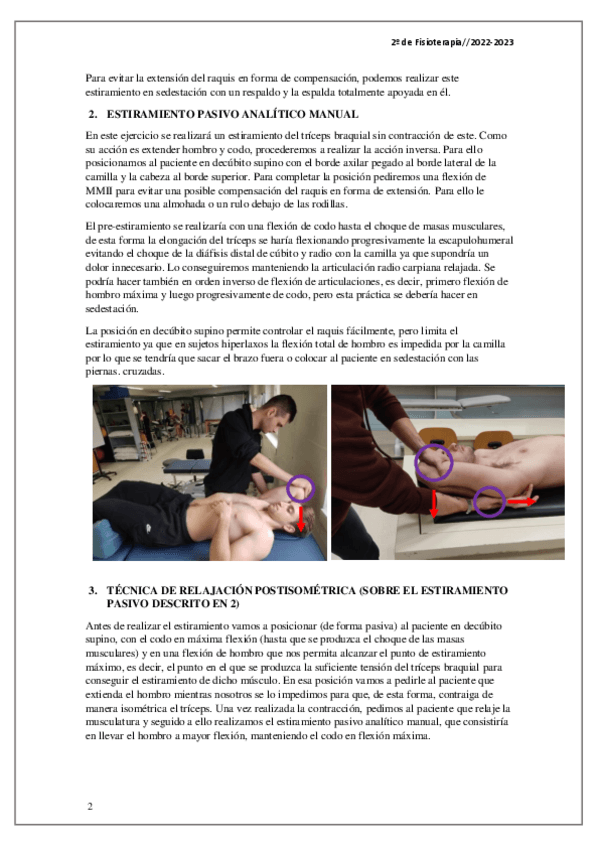 2º de Fisioterapia//2022-2023

Para evitar la extensión del raquis en forma de compensación, podemos realizar este estiramiento en sedestación con un respaldo y la espalda totalmente apoyada en él.

2. ESTIRAMIENTO PASIVO ANALÍTICO MANUAL

En este ejercicio se realizará un estiramiento del tríceps braquial sin contracción de este. Como su acción es extender hombro y codo, procederemos a realizar la acción inversa. Para ello posicionamos al paciente en decúbito supino con el borde axilar pegado al borde lateral de la camilla y la cabeza al borde superior. Para completar la posición pediremos una flexión de MMII para evitar una posible compensación del raquis en forma de extensión. Para ello le colocaremos una almohada o un rulo debajo de las rodillas.

El pre-estiramiento se realizaría con una flexión de codo hasta el choque de masas musculares, de esta forma la elongación del tríceps se haría flexionando progresivamente la escapulohumeral evitando el choque de la diáfisis distal de cúbito y radio con la camilla ya que supondría un dolor innecesario. Lo conseguiremos manteniendo la articulación radio carpiana relajada. Se podría hacer también en orden inverso de flexión de articulaciones, es decir, primero flexión de hombro máxima y luego progresivamente de codo, pero esta práctica se debería hacer en sedestación.

La posición en decúbito supino permite controlar el raquis fácilmente, pero limita el estiramiento ya que en sujetos hiperlaxos la flexión total de hombro es impedida por la camilla por lo que se tendría que sacar el brazo fuera o colocar al paciente en sedestación con las piernas. cruzadas.

3. TÉCNICA DE RELAJACIÓN POSTISOMÉTRICA (SOBRE EL ESTIRAMIENTO PASIVO DESCRITO EN 2)

Antes de realizar el estiramiento vamos a posicionar (de forma pasiva) al paciente en decúbito supino, con el codo en máxima flexión (hasta que se produzca el choque de las masas musculares) y en una flexión de hombro que nos permita alcanzar el punto de estiramiento máximo, es decir, el punto en el que se produzca la suficiente tensión del tríceps braquial para conseguir el estiramiento de dicho músculo. En esa posición vamos a pedirle al paciente que extienda el hombro mientras nosotros se lo impedimos para que, de esta forma, contraiga de manera isométrica el tríceps. Una vez realizada la contracción, pedimos al paciente que relaje la musculatura y seguido a ello realizamos el estiramiento pasivo analítico manual, que consistiría en llevar el hombro a mayor flexión, manteniendo el codo en flexión máxima.

2