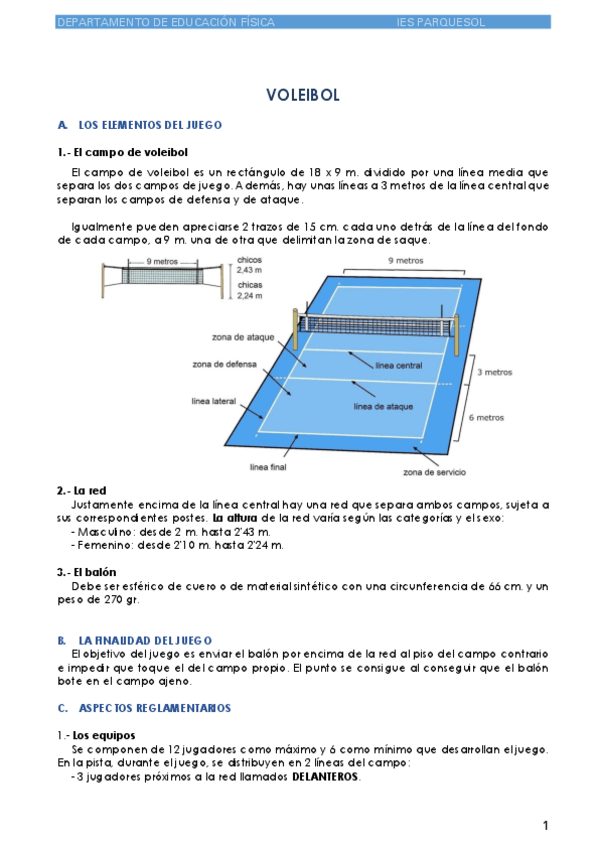 DEPARTAMENTO DE EDUCACIÓN FÍSICA IES PARQUESOL

VOLEIBOL

A. LOS ELEMENTOS DEL JUEGO

1.- El campo de voleibol

El campo de voleibol es un rectángulo de 18 x 9 m. dividido por una línea media que separa los dos campos de juego. Además, hay unas líneas a 3 metros de la línea central que separan los campos de defensa y de ataque.

Igualmente pueden apreciarse 2 trazos de 15 cm. cada uno detrás de la línea del fondo de cada campo, a 9 m. una de otra que delimitan la zona de saque.

9 metros
chicos 2,43 m
chicas 2,24 m
9 metros
zona de ataque
zona de defensa
línea lateral
línea central
línea de ataque
3 metros
6 metros
línea final
zona de servicio

2.- La red

Justamente encima de la línea central hay una red que separa ambos campos, sujeta a sus correspondientes postes. La altura de la red varía según las categorías y el sexo:
- Masculino: desde 2 m. hasta 2'43 m.
- Femenino: desde 2'10 m. hasta 2'24 m.

3.- El balón

Debe ser esférico de cuero o de material sintético con una circunferencia de 66 cm. y un peso de 270 gr.

B. LA FINALIDAD DEL JUEGO

El objetivo del juego es enviar el balón por encima de la red al piso del campo contrario e impedir que toque el del campo propio. El punto se consigue al conseguir que el balón bote en el campo ajeno.

C. ASPECTOS REGLAMENTARIOS

1.- Los equipos

Se componen de 12 jugadores como máximo y 6 como mínimo que desarrollan el juego. En la pista, durante el juego, se distribuyen en 2 líneas del campo:
- 3 jugadores próximos a la red llamados DELANTEROS.

1