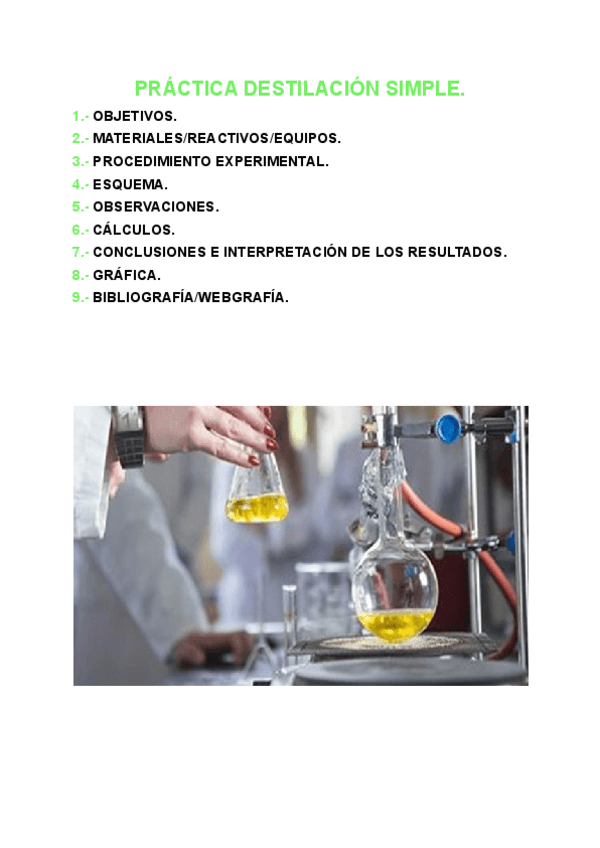 PRÁCTICA DESTILACIÓN SIMPLE.

1.- OBJETIVOS.
2.- MATERIALES/REACTIVOS/EQUIPOS.
3.- PROCEDIMIENTO EXPERIMENTAL.
4.- ESQUEMA.
5.- OBSERVACIONES.
6.- CÁLCULOS.
7.- CONCLUSIONES E INTERPRETACIÓN DE LOS RESULTADOS.
8.- GRÁFICA.
9.- BIBLIOGRAFÍA/WEBGRAFÍA.