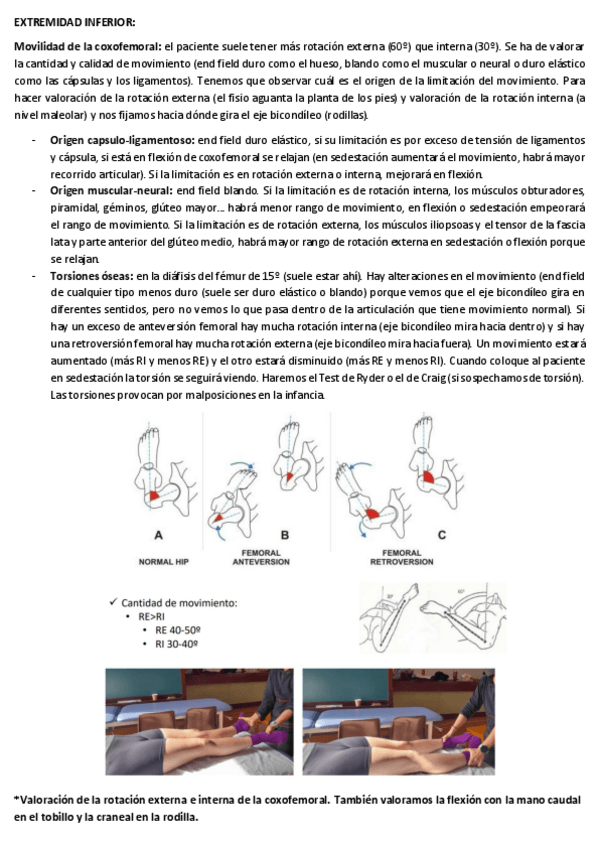 EXTREMIDAD INFERIOR:

Movilidad de la coxofemoral: el paciente suele tener más rotación externa (60º) que interna (30º). Se ha de valorar la cantidad y calidad de movimiento (end field duro como el hueso, blando como el muscular o neural o duro elástico como las cápsulas y los ligamentos). Tenemos que observar cuál es el origen de la limitación del movimiento. Para hacer valoración de la rotación externa (el fisio aguanta la planta de los pies) y valoración de la rotación interna (a nivel maleolar) y nos fijamos hacia dónde gira el eje bicondíleo (rodillas).

- Origen capsulo-ligamentoso: end field duro elástico, si su limitación es por exceso de tensión de ligamentos y cápsula, si está en flexión de coxofemoral se relajan (en sedestación aumentará el movimiento, habrá mayor recorrido articular). Si la limitación es en rotación externa o interna, mejorará en flexión.
- Origen muscular-neural: end field blando. Si la limitación es de rotación interna, los músculos obturadores, piramidal, géminos, glúteo mayor... habrá menor rango de movimiento, en flexión o sedestación empeorará el rango de movimiento. Si la limitación es de rotación externa, los músculos iliopsoas y el tensor de la fascia lata y parte anterior del glúteo medio, habrá mayor rango de rotación externa en sedestación o flexión porque se relajan.
- Torsiones óseas: en la diáfisis del fémur de 15º (suele estar ahí). Hay alteraciones en el movimiento (end field de cualquier tipo menos duro (suele ser duro elástico o blando) porque vemos que el eje bicondíleo gira en diferentes sentidos, pero no vemos lo que pasa dentro de la articulación que tiene movimiento normal). Si hay un exceso de anteversión femoral hay mucha rotación interna (eje bicondíleo mira hacia dentro) y si hay una retroversión femoral hay mucha rotación externa (eje bicondíleo mira hacia fuera). Un movimiento estará aumentado (más RI y menos RE) y el otro estará disminuido (más RE y menos RI). Cuando coloque al paciente en sedestación la torsión se seguirá viendo. Haremos el Test de Ryder o el de Craig (si sospechamos de torsión). Las torsiones provocan por malposiciones en la infancia.

A
NORMAL HIP
B
FEMORAL ANTEVERSION
C
FEMORAL RETROVERSION

✓ Cantidad de movimiento:
• RE>RI
• RE 40-50º
• RI 30-40º

*Valoración de la rotación externa e interna de la coxofemoral. También valoramos la flexión con la mano caudal en el tobillo y la craneal en la rodilla.