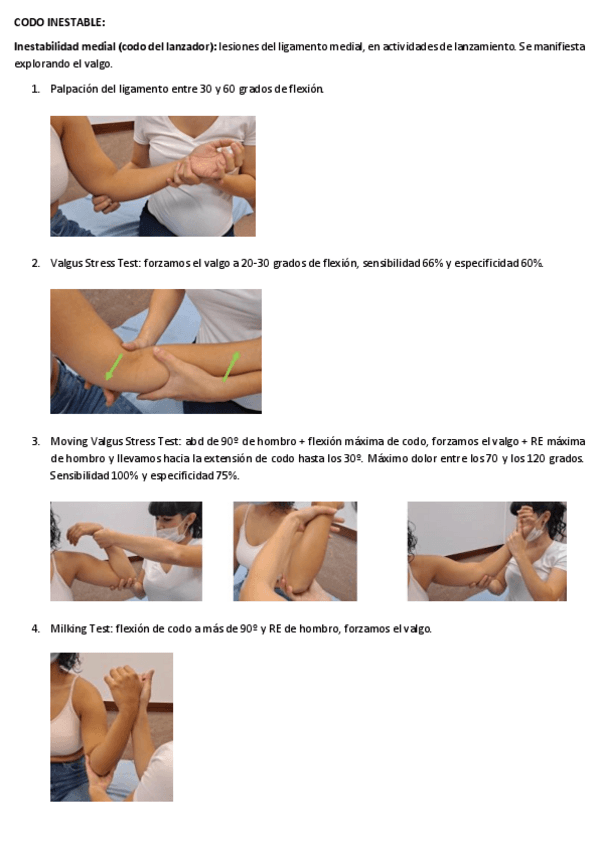 CODO INESTABLE:

Inestabilidad medial (codo del lanzador): lesiones del ligamento medial, en actividades de lanzamiento. Se manifiesta explorando el valgo.

1. Palpación del ligamento entre 30 y 60 grados de flexión.

2. Valgus Stress Test: forzamos el valgo a 20-30 grados de flexión, sensibilidad 66% y especificidad 60%.

3. Moving Valgus Stress Test: abd de 90º de hombro + flexión máxima de codo, forzamos el valgo + RE máxima de hombro y llevamos hacia la extensión de codo hasta los 30º. Máximo dolor entre los 70 y los 120 grados. Sensibilidad 100% y especificidad 75%.

4. Milking Test: flexión de codo a más de 90º y RE de hombro, forzamos el valgo.