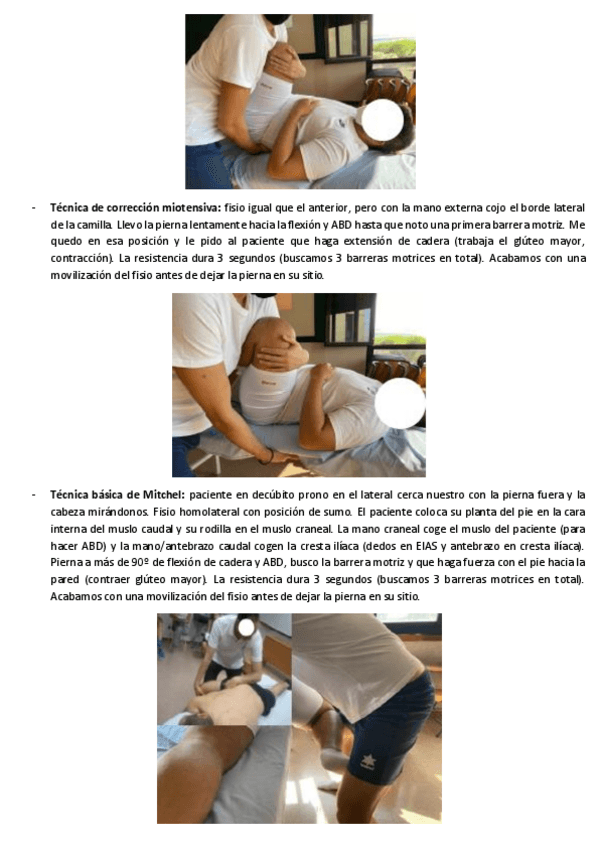 - **Técnica de corrección miotensiva:** fisio igual que el anterior, pero con la mano externa cojo el borde lateral de la camilla. Llevo la pierna lentamente hacia la flexión y ABD hasta que noto una primera barrera motriz. Me quedo en esa posición y le pido al paciente que haga extensión de cadera (trabaja el glúteo mayor, contracción). La resistencia dura 3 segundos (buscamos 3 barreras motrices en total). Acabamos con una movilización del fisio antes de dejar la pierna en su sitio.

- **Técnica básica de Mitchel:** paciente en decúbito prono en el lateral cerca nuestro con la pierna fuera y la cabeza mirándonos. Fisio homolateral con posición de sumo. El paciente coloca su planta del pie en la cara interna del muslo caudal y su rodilla en el muslo craneal. La mano craneal coge el muslo del paciente (para hacer ABD) y la mano/antebrazo caudal cogen la cresta ilíaca (dedos en EIAS y antebrazo en cresta ilíaca). Pierna a más de 90º de flexión de cadera y ABD, busco la barrera motriz y que haga fuerza con el pie hacia la pared (contraer glúteo mayor). La resistencia dura 3 segundos (buscamos 3 barreras motrices en total). Acabamos con una movilización del fisio antes de dejar la pierna en su sitio.