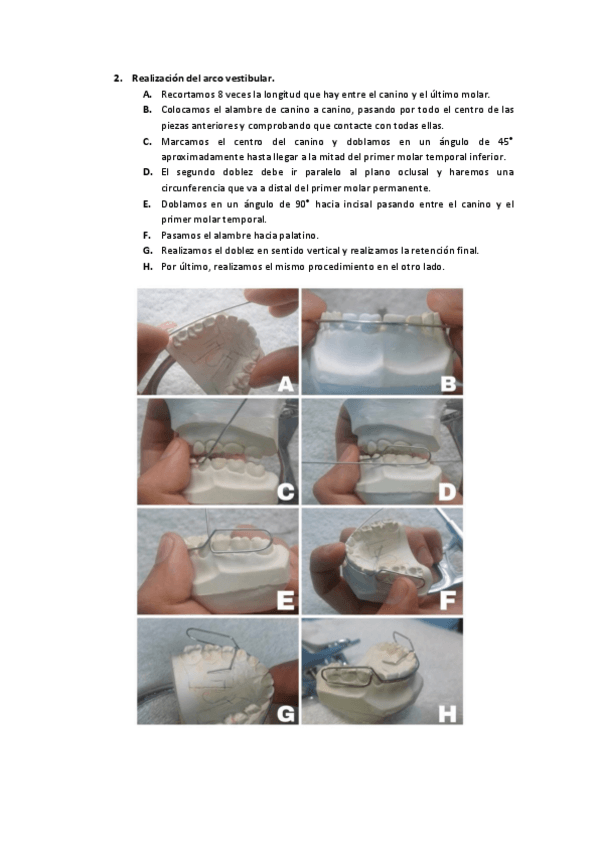 2. Realización del arco vestibular.

A. Recortamos 8 veces la longitud que hay entre el canino y el último molar.

B. Colocamos el alambre de canino a canino, pasando por todo el centro de las piezas anteriores y comprobando que contacte con todas ellas.

C. Marcamos el centro del canino y doblamos en un ángulo de 45° aproximadamente hasta llegar a la mitad del primer molar temporal inferior.

D. El segundo doblez debe ir paralelo al plano oclusal y haremos una circunferencia que va a distal del primer molar permanente.

E. Doblamos en un ángulo de 90° hacia incisal pasando entre el canino y el primer molar temporal.

F. Pasamos el alambre hacia palatino.

G. Realizamos el doblez en sentido vertical y realizamos la retención final.

H. Por último, realizamos el mismo procedimiento en el otro lado.

A
B
C
D
E
F
G
H