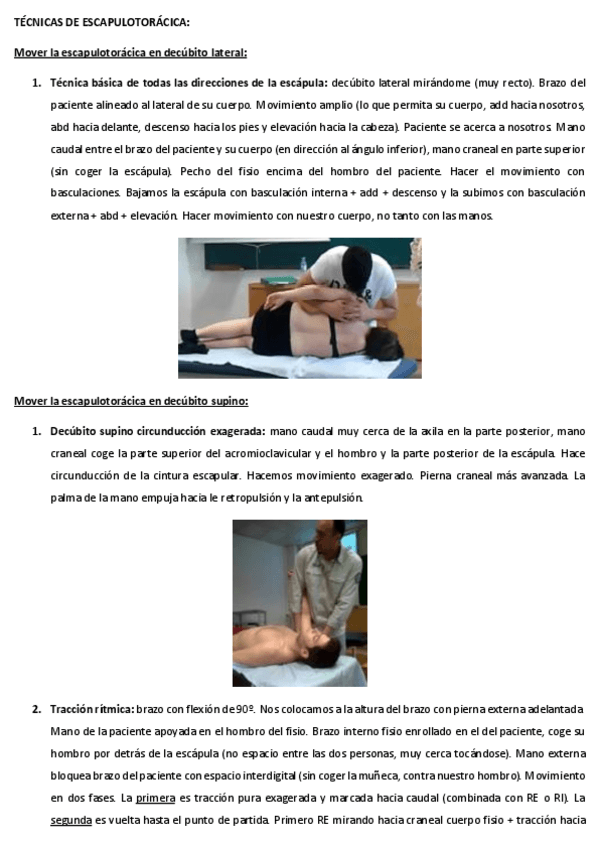 TÉCNICAS DE ESCAPULOTORÁCICA:

Mover la escapulotorácica en decúbito lateral:

1. Técnica básica de todas las direcciones de la escápula: decúbito lateral mirándome (muy recto). Brazo del paciente alineado al lateral de su cuerpo. Movimiento amplio (lo que permita su cuerpo, add hacia nosotros, abd hacia delante, descenso hacia los pies y elevación hacia la cabeza). Paciente se acerca a nosotros. Mano caudal entre el brazo del paciente y su cuerpo (en dirección al ángulo inferior), mano craneal en parte superior (sin coger la escápula). Pecho del fisio encima del hombro del paciente. Hacer el movimiento con basculaciones. Bajamos la escápula con basculación interna + add + descenso y la subimos con basculación externa + abd + elevación. Hacer movimiento con nuestro cuerpo, no tanto con las manos.

Mover la escapulotorácica en decúbito supino:

1. Decúbito supino circunducción exagerada: mano caudal muy cerca de la axila en la parte posterior, mano craneal coge la parte superior del acromioclavicular y el hombro y la parte posterior de la escápula. Hace circunducción de la cintura escapular. Hacemos movimiento exagerado. Pierna craneal más avanzada. La palma de la mano empuja hacia le retropulsión y la antepulsión.

2. Tracción rítmica: brazo con flexión de 90º. Nos colocamos a la altura del brazo con pierna externa adelantada. Mano de la paciente apoyada en el hombro del fisio. Brazo interno fisio enrollado en el del paciente, coge su hombro por detrás de la escápula (no espacio entre las dos personas, muy cerca tocándose). Mano externa bloquea brazo del paciente con espacio interdigital (sin coger la muñeca, contra nuestro hombro). Movimiento en dos fases. La primera es tracción pura exagerada y marcada hacia caudal (combinada con RE o RI). La segunda es vuelta hasta el punto de partida. Primero RE mirando hacia craneal cuerpo fisio + tracción hacia