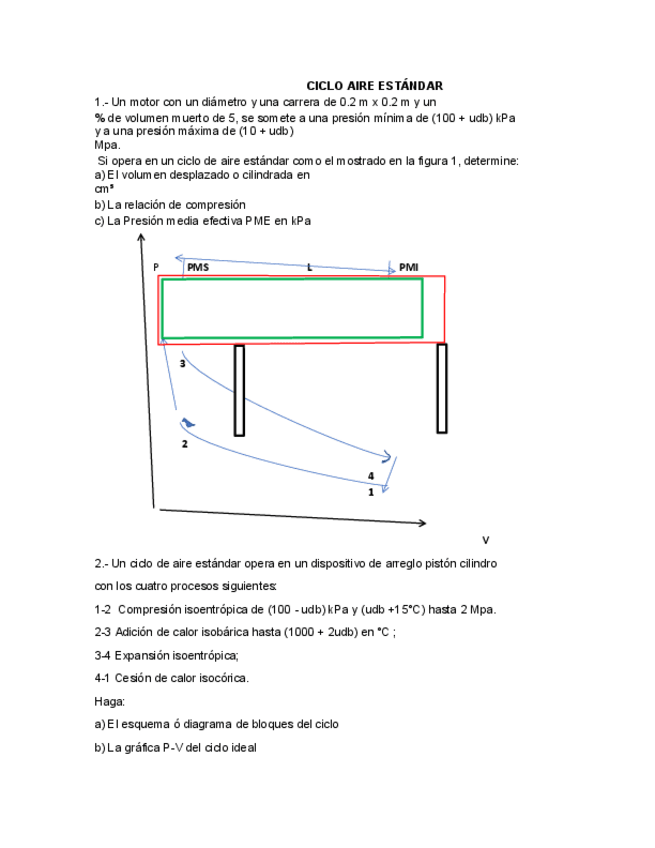 CICLO AIRE ESTÁNDAR

1.- Un motor con un diámetro y una carrera de 0.2 m x 0.2 m y un % de volumen muerto de 5, se somete a una presión mínima de (100 + udb) kPa y a una presión máxima de (10 + udb) Mpa.

Si opera en un ciclo de aire estándar como el mostrado en la figura 1, determine:

a) El volumen desplazado o cilindrada en $cm^3$

b) La relación de compresión

c) La Presión media efectiva PME en kPa

P PMS L PMI

3

2

4

1

V

2.- Un ciclo de aire estándar opera en un dispositivo de arreglo pistón cilindro con los cuatro procesos siguientes:

1-2 Compresión isoentrópica de (100 - udb) kPa y (udb +15°C) hasta 2 Mpa.

2-3 Adición de calor isobárica hasta (1000 + 2udb) en °C ;

3-4 Expansión isoentrópica;

4-1 Cesión de calor isocórica.

Haga:

a) El esquema ó diagrama de bloques del ciclo

b) La gráfica P-V del ciclo ideal