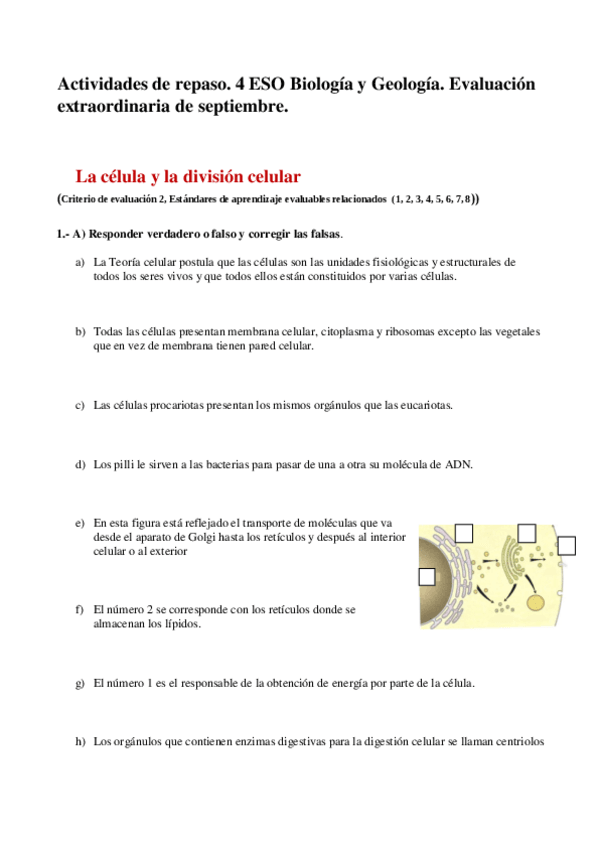 Actividades de repaso. 4 ESO Biología y Geología. Evaluación extraordinaria de septiembre.

La célula y la división celular

(Criterio de evaluación 2, Estándares de aprendizaje evaluables relacionados (1, 2, 3, 4, 5, 6, 7, 8))

1.- A) Responder verdadero o falso y corregir las falsas.

a) La Teoría celular postula que las células son las unidades fisiológicas y estructurales de todos los seres vivos y que todos ellos están constituidos por varias células.

b) Todas las células presentan membrana celular, citoplasma y ribosomas excepto las vegetales que en vez de membrana tienen pared celular.

c) Las células procariotas presentan los mismos orgánulos que las eucariotas.

d) Los pilli le sirven a las bacterias para pasar de una a otra su molécula de ADN.

e) En esta figura está reflejado el transporte de moléculas que va desde el aparato de Golgi hasta los retículos y después al interior celular o al exterior

f) El número 2 se corresponde con los retículos donde se almacenan los lípidos.

g) El número 1 es el responsable de la obtención de energía por parte de la célula.

h) Los orgánulos que contienen enzimas digestivas para la digestión celular se llaman centriolos