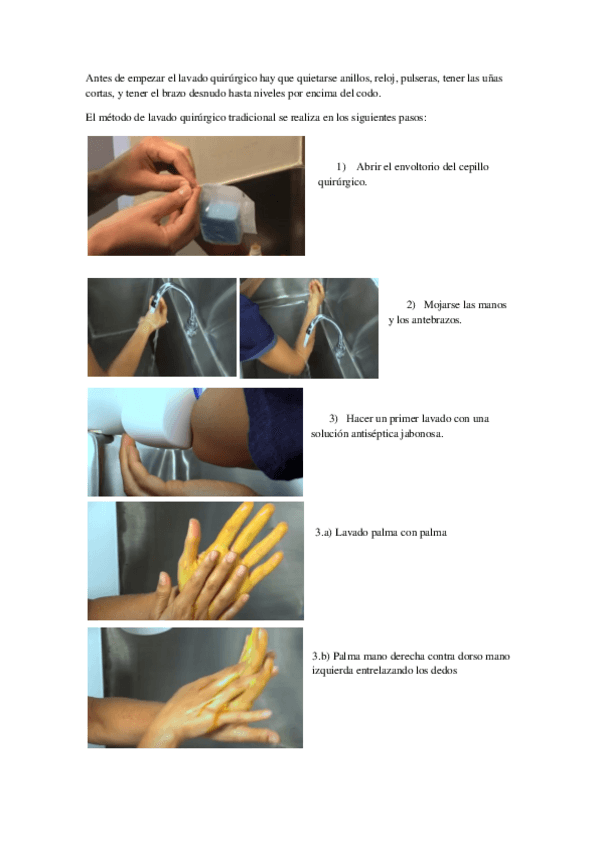 Antes de empezar el lavado quirúrgico hay que quietarse anillos, reloj, pulseras, tener las uñas cortas, y tener el brazo desnudo hasta niveles por encima del codo.

El método de lavado quirúrgico tradicional se realiza en los siguientes pasos:

1) Abrir el envoltorio del cepillo quirúrgico.

2) Mojarse las manos y los antebrazos.

3) Hacer un primer lavado con una solución antiséptica jabonosa.

3.a) Lavado palma con palma

3.b) Palma mano derecha contra dorso mano izquierda entrelazando los dedos