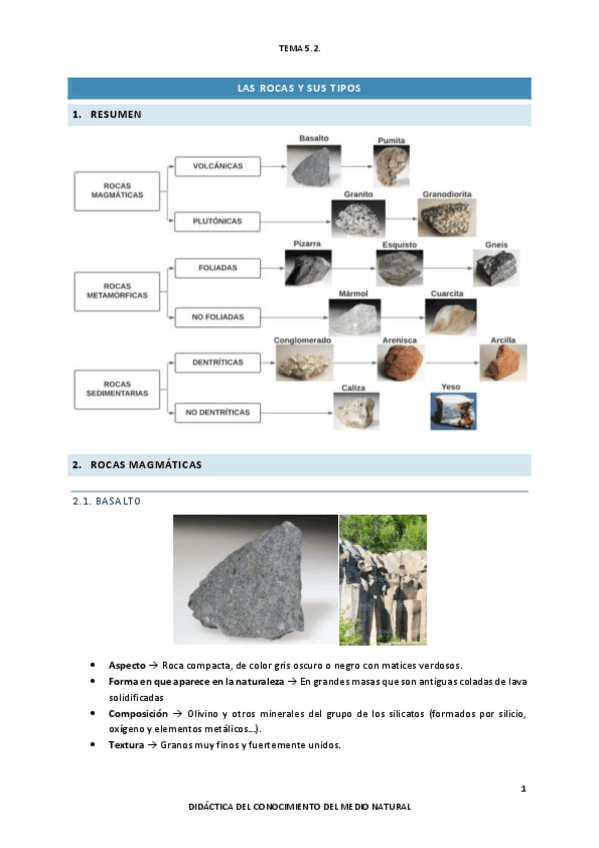 TEMA 5.2.

LAS ROCAS Y SUS TIPOS

1. RESUMEN

ROCAS MAGMÁTICAS

VOLCÁNICAS

Basalto

Pumita

PLUTÓNICAS

Granito

Granodiorita

ROCAS METAMÓRFICAS

FOLIADAS

Pizarra

Esquisto

Gneis

NO FOLIADAS

Mármol

Cuarcita

ROCAS SEDIMENTARIAS

DENTRÍTICAS

Conglomerado

Arenisca

Arcilla

NO DENTRÍTICAS

Caliza

Yeso

2. ROCAS MAGMÁTICAS

2.1. BASALTO

• **Aspecto** → Roca compacta, de color gris oscuro o negro con matices verdosos.
• **Forma en que aparece en la naturaleza** → En grandes masas que son antiguas coladas de lava solidificadas
• **Composición** → Olivino y otros minerales del grupo de los silicatos (formados por silicio, oxígeno y elementos metálicos…).
• **Textura** → Granos muy finos y fuertemente unidos.

1

DIDÁCTICA DEL CONOCIMIENTO DEL MEDIO NATURAL