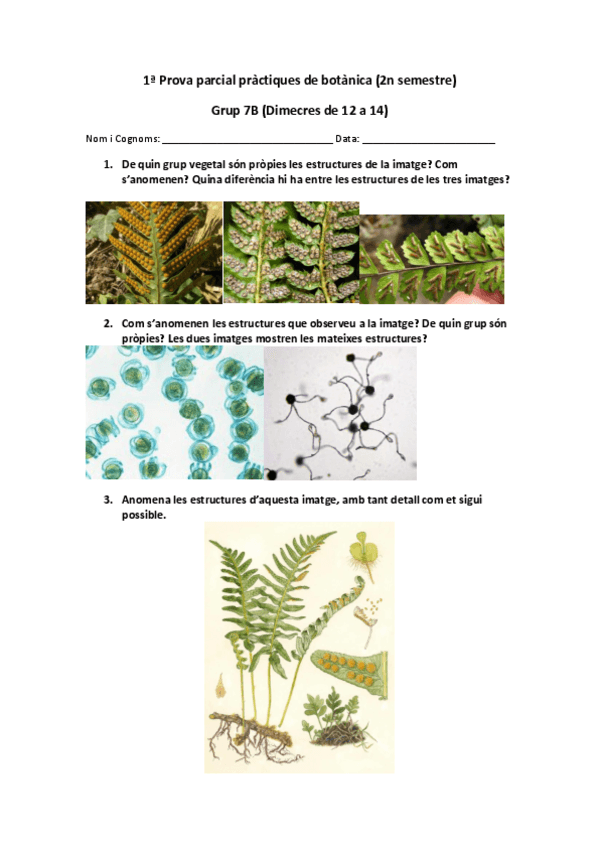 1ª Prova parcial pràctiques de botànica (2n semestre)

Grup 7B (Dimecres de 12 a 14)

Nom i Cognoms: ______________________________ Data: ______________________

1. De quin grup vegetal són pròpies les estructures de la imatge? Com s'anomenen? Quina diferència hi ha entre les estructures de les tres imatges?

2. Com s'anomenen les estructures que observeu a la imatge? De quin grup són pròpies? Les dues imatges mostren les mateixes estructures?

3. Anomena les estructures d'aquesta imatge, amb tant detall com et sigui possible.