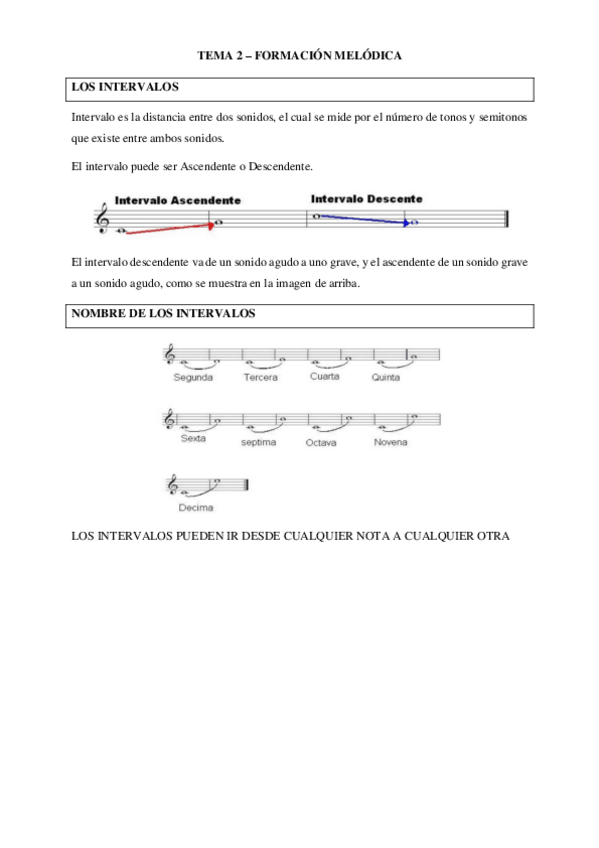 TEMA 2 – FORMACIÓN MELÓDICA

LOS INTERVALOS

Intervalo es la distancia entre dos sonidos, el cual se mide por el número de tonos y semitonos que existe entre ambos sonidos.

El intervalo puede ser Ascendente o Descendente.

Intervalo Ascendente

Intervalo Descente

El intervalo descendente va de un sonido agudo a uno grave, y el ascendente de un sonido grave a un sonido agudo, como se muestra en la imagen de arriba.

NOMBRE DE LOS INTERVALOS

Segunda Tercera Cuarta Quinta

Sexta septima Octava Novena

Decima

LOS INTERVALOS PUEDEN IR DESDE CUALQUIER NOTA A CUALQUIER OTRA