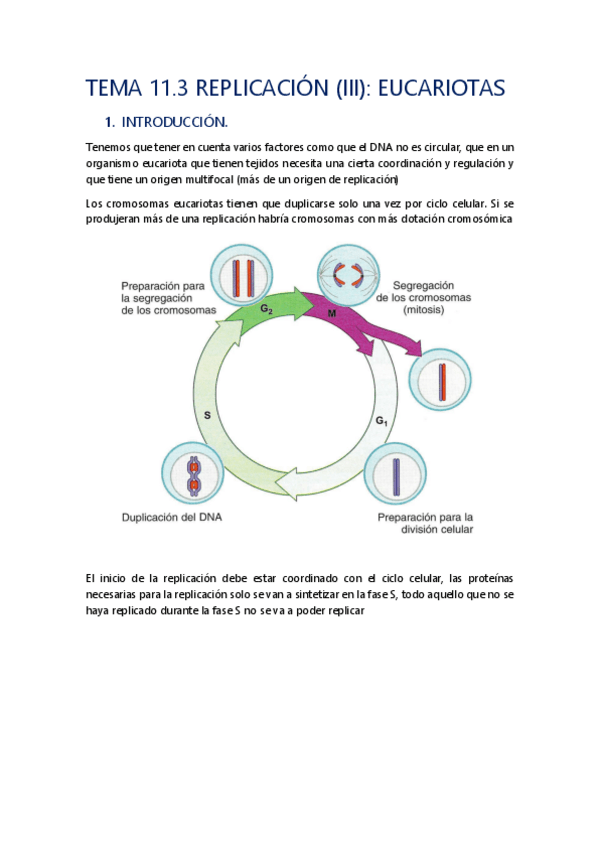 TEMA 11.3 REPLICACIÓN (III): EUCARIOTAS

1. INTRODUCCIÓN.

Tenemos que tener en cuenta varios factores como que el DNA no es circular, que en un organismo eucariota que tienen tejidos necesita una cierta coordinación y regulación y que tiene un origen multifocal (más de un origen de replicación)

Los cromosomas eucariotas tienen que duplicarse solo una vez por ciclo celular. Si se produjeran más de una replicación habría cromosomas con más dotación cromosómica

Preparación para la segregación de los cromosomas

$G_2$

M

Segregación de los cromosomas (mitosis)

S

$G_1$

Duplicación del DNA

Preparación para la división celular

El inicio de la replicación debe estar coordinado con el ciclo celular, las proteínas necesarias para la replicación solo se van a sintetizar en la fase S, todo aquello que no se haya replicado durante la fase S no se va a poder replicar