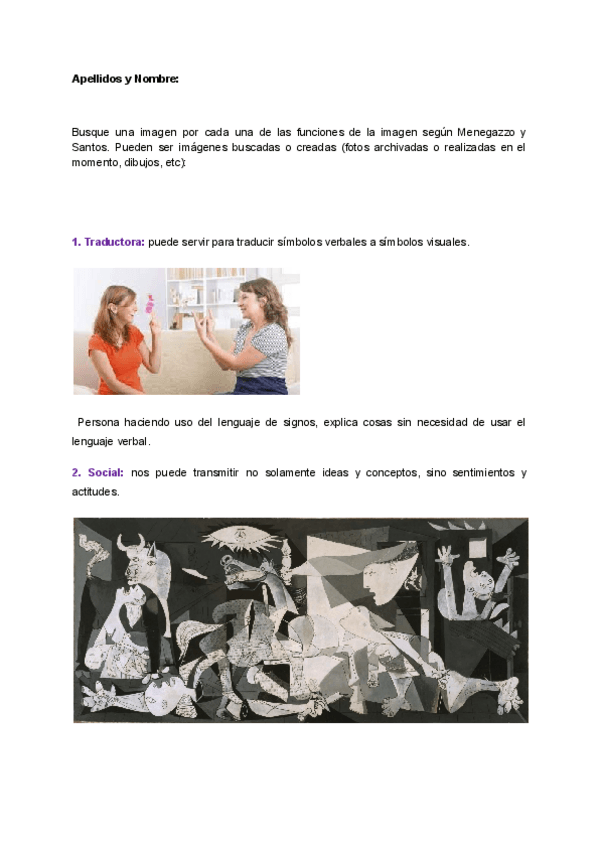 Apellidos y Nombre:

Busque una imagen por cada una de las funciones de la imagen según Menegazzo y Santos. Pueden ser imágenes buscadas o creadas (fotos archivadas o realizadas en el momento, dibujos, etc):

1. Traductora: puede servir para traducir símbolos verbales a símbolos visuales.

Persona haciendo uso del lenguaje de signos, explica cosas sin necesidad de usar el lenguaje verbal.

2. Social: nos puede transmitir no solamente ideas y conceptos, sino sentimientos y actitudes.