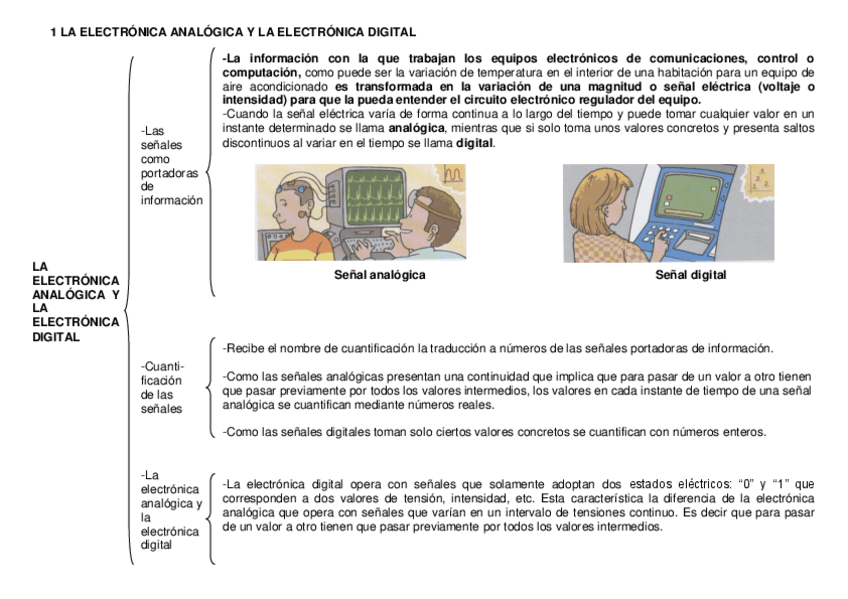 1 LA ELECTRÓNICA ANALÓGICA Y LA ELECTRÓNICA DIGITAL

LA ELECTRÓNICA ANALÓGICA Y LA ELECTRÓNICA DIGITAL

-Las señales como portadoras de información

-La información con la que trabajan los equipos electrónicos de comunicaciones, control o computación, como puede ser la variación de temperatura en el interior de una habitación para un equipo de aire acondicionado es transformada en la variación de una magnitud o señal eléctrica (voltaje o intensidad) para que la pueda entender el circuito electrónico regulador del equipo.
-Cuando la señal eléctrica varía de forma continua a lo largo del tiempo y puede tomar cualquier valor en un instante determinado se llama analógica, mientras que si solo toma unos valores concretos y presenta saltos discontinuos al variar en el tiempo se llama digital.

Señal analógica

Señal digital

-Cuantificación de las señales

-Recibe el nombre de cuantificación la traducción a números de las señales portadoras de información.

-Como las señales analógicas presentan una continuidad que implica que para pasar de un valor a otro tienen que pasar previamente por todos los valores intermedios, los valores en cada instante de tiempo de una señal analógica se cuantifican mediante números reales.

-Como las señales digitales toman solo ciertos valores concretos se cuantifican con números enteros.

-La electrónica analógica y la electrónica digital

-La electrónica digital opera con señales que solamente adoptan dos estados eléctricos: "0" y "1" que corresponden a dos valores de tensión, intensidad, etc. Esta característica la diferencia de la electrónica analógica que opera con señales que varían en un intervalo de tensiones continuo. Es decir que para pasar de un valor a otro tienen que pasar previamente por todos los valores intermedios.