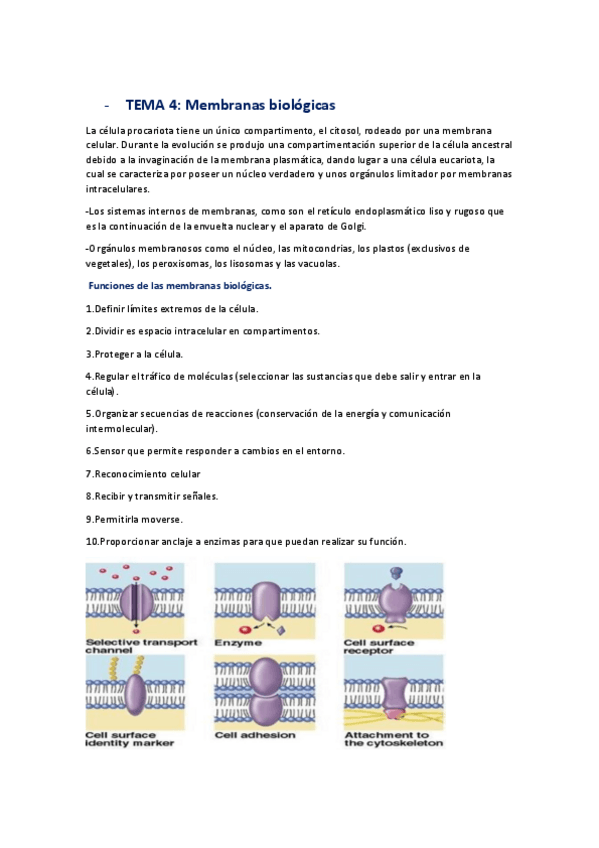 - TEMA 4: Membranas biológicas

La célula procariota tiene un único compartimento, el citosol, rodeado por una membrana celular. Durante la evolución se produjo una compartimentación superior de la célula ancestral debido a la invaginación de la membrana plasmática, dando lugar a una célula eucariota, la cual se caracteriza por poseer un núcleo verdadero y unos orgánulos limitador por membranas intracelulares.

-Los sistemas internos de membranas, como son el retículo endoplasmático liso y rugoso que es la continuación de la envuelta nuclear y el aparato de Golgi.

-Orgánulos membranosos como el núcleo, las mitocondrias, los plastos (exclusivos de vegetales), los peroxisomas, los lisosomas y las vacuolas.

Funciones de las membranas biológicas.

1.Definir límites extremos de la célula.

2.Dividir es espacio intracelular en compartimentos.

3.Proteger a la célula.

4.Regular el tráfico de moléculas (seleccionar las sustancias que debe salir y entrar en la célula).

5.Organizar secuencias de reacciones (conservación de la energía y comunicación intermolecular).

6.Sensor que permite responder a cambios en el entorno.

7.Reconocimiento celular

8.Recibir y transmitir señales.

9.Permitirla moverse.

10.Proporcionar anclaje a enzimas para que puedan realizar su función.

Selective transport channel

Enzyme

Cell surface receptor

Cell surface identity marker

Cell adhesion

Attachment to the cytoskeleton