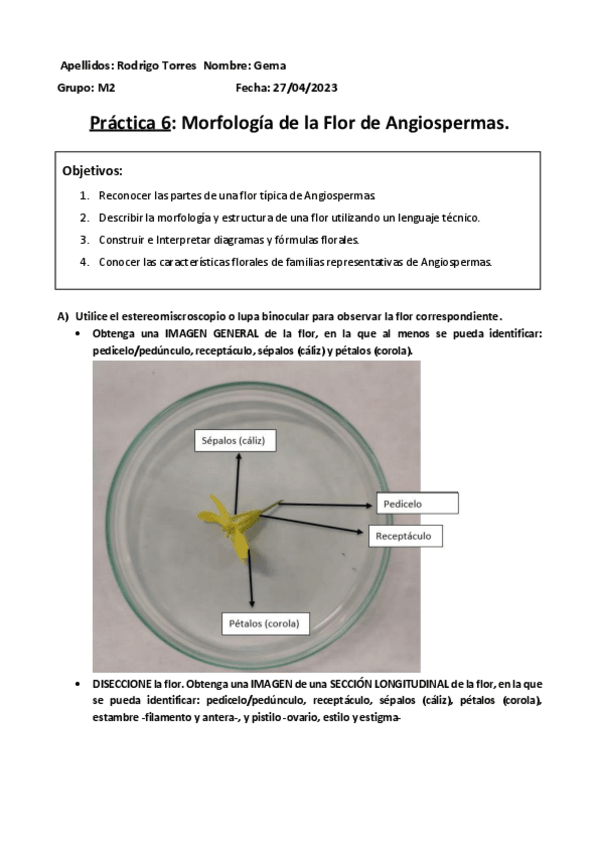 Apellidos: Rodrigo Torres Nombre: Gema

Grupo: M2 Fecha: 27/04/2023

Práctica 6: Morfología de la Flor de Angiospermas.

Objetivos:

1. Reconocer las partes de una flor típica de Angiospermas.
2. Describir la morfología y estructura de una flor utilizando un lenguaje técnico.
3. Construir e Interpretar diagramas y fórmulas florales.
4. Conocer las características florales de familias representativas de Angiospermas.

A) Utilice el estereomiscroscopio o lupa binocular para observar la flor correspondiente.

• Obtenga una IMAGEN GENERAL de la flor, en la que al menos se pueda identificar: pedicelo/pedúnculo, receptáculo, sépalos (cáliz) y pétalos (corola).

Sépalos (cáliz)

Pedicelo

Receptáculo

Pétalos (corola)

• DISECCIONE la flor. Obtenga una IMAGEN de una SECCIÓN LONGITUDINAL de la flor, en la que se pueda identificar: pedicelo/pedúnculo, receptáculo, sépalos (cáliz), pétalos (corola), estambre -filamento y antera-, y pistilo -ovario, estilo y estigma-