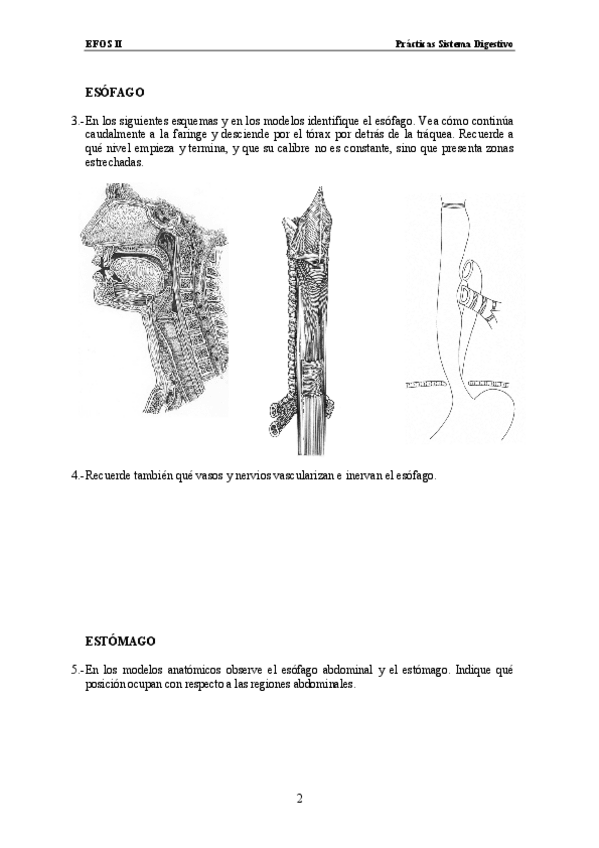 EFOS II

Prácticas Sistema Digestivo

ESÓFAGO

3.-En los siguientes esquemas y en los modelos identifique el esófago. Vea cómo continúa caudalmente a la faringe y desciende por el tórax por detrás de la tráquea. Recuerde a qué nivel empieza y termina, y que su calibre no es constante, sino que presenta zonas estrechadas.

4.-Recuerde también qué vasos y nervios vascularizan e inervan el esófago.

ESTÓMAGO

5.-En los modelos anatómicos observe el esófago abdominal y el estómago. Indique qué posición ocupan con respecto a las regiones abdominales.

2