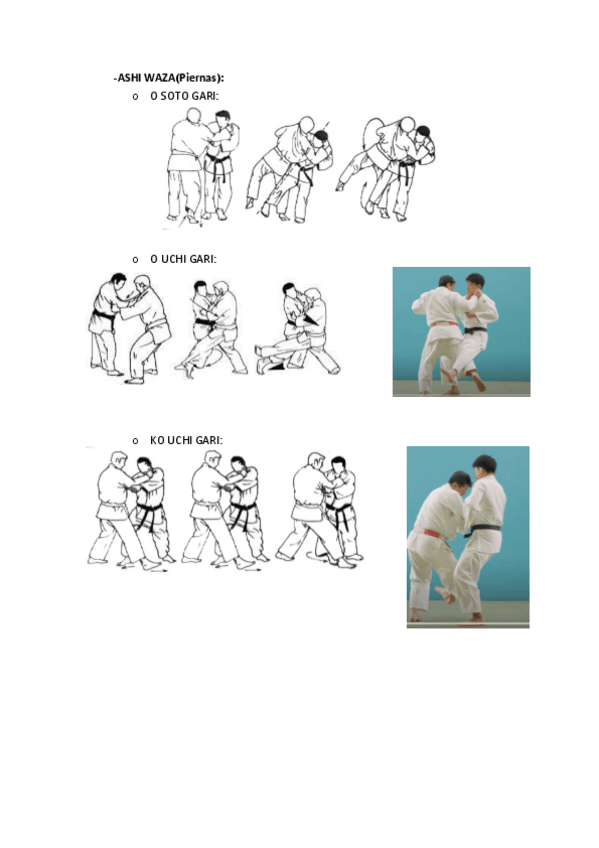 -ASHI WAZA(Piernas):

o O SOTO GARI:

o O UCHI GARI:

o KO UCHI GARI: