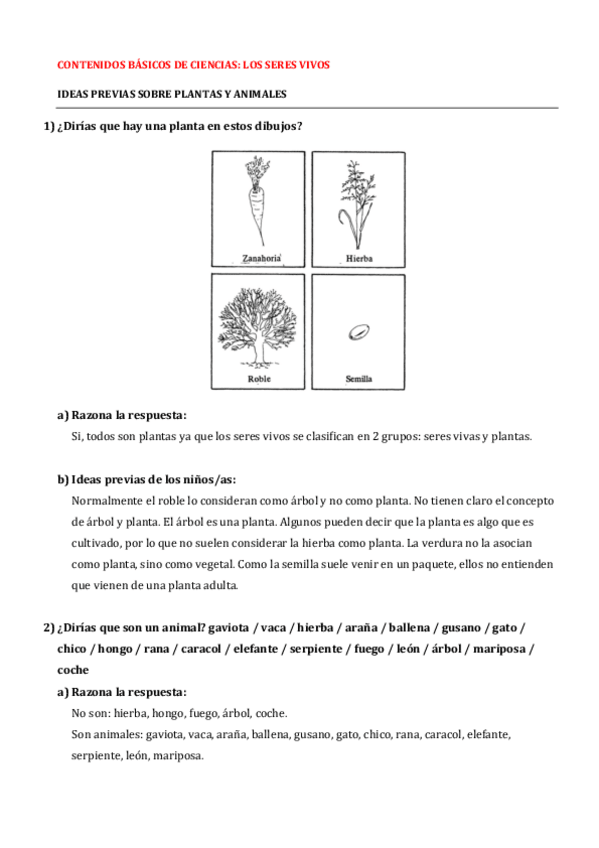 CONTENIDOS BÁSICOS DE CIENCIAS: LOS SERES VIVOS

IDEAS PREVIAS SOBRE PLANTAS Y ANIMALES

1) ¿Dirías que hay una planta en estos dibujos?

Zanahoria

Hierba

Roble

Semilla

a) Razona la respuesta:

Si, todos son plantas ya que los seres vivos se clasifican en 2 grupos: seres vivas y plantas.

b) Ideas previas de los niños/as:

Normalmente el roble lo consideran como árbol y no como planta. No tienen claro el concepto de árbol y planta. El árbol es una planta. Algunos pueden decir que la planta es algo que es cultivado, por lo que no suelen considerar la hierba como planta. La verdura no la asocian como planta, sino como vegetal. Como la semilla suele venir en un paquete, ellos no entienden que vienen de una planta adulta.

2) ¿Dirías que son un animal? gaviota / vaca / hierba / araña / ballena / gusano / gato / chico / hongo / rana / caracol / elefante / serpiente / fuego / león / árbol / mariposa / coche

a) Razona la respuesta:

No son: hierba, hongo, fuego, árbol, coche.

Son animales: gaviota, vaca, araña, ballena, gusano, gato, chico, rana, caracol, elefante, serpiente, león, mariposa.