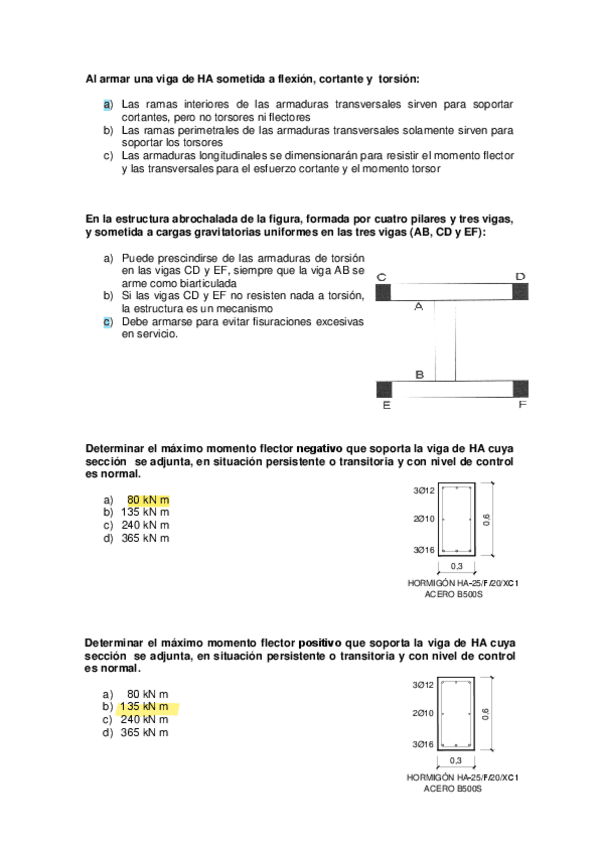 Al armar una viga de HA sometida a flexión, cortante y torsión:

a) Las ramas interiores de las armaduras transversales sirven para soportar cortantes, pero no torsores ni flectores
b) Las ramas perimetrales de las armaduras transversales solamente sirven para soportar los torsores
c) Las armaduras longitudinales se dimensionarán para resistir el momento flector y las transversales para el esfuerzo cortante y el momento torsor

En la estructura abrochalada de la figura, formada por cuatro pilares y tres vigas, y sometida a cargas gravitatorias uniformes en las tres vigas (AB, CD y EF):

a) Puede prescindirse de las armaduras de torsión en las vigas CD y EF, siempre que la viga AB se arme como biarticulada
b) Si las vigas CD y EF no resisten nada a torsión, la estructura es un mecanismo
c) Debe armarse para evitar fisuraciones excesivas en servicio.

C
D
A
B
E
F

Determinar el máximo momento flector negativo que soporta la viga de HA cuya sección se adjunta, en situación persistente o transitoria y con nivel de control es normal.

a) 80 kN m
b) 135 kN m
c) 240 kN m
d) 365 kN m

3Ø12
2Ø10
3Ø16
0,6
0,3
HORMIGÓN HA-25/F/20/XC1
ACERO B500S

Determinar el máximo momento flector positivo que soporta la viga de HA cuya sección se adjunta, en situación persistente o transitoria y con nivel de control es normal.

a) 80 kN m
b) 135 kN m
c) 240 kN m
d) 365 kN m

3Ø12
2Ø10
3Ø16
0,6
0,3
HORMIGÓN HA-25/F/20/XC1
ACERO B500S