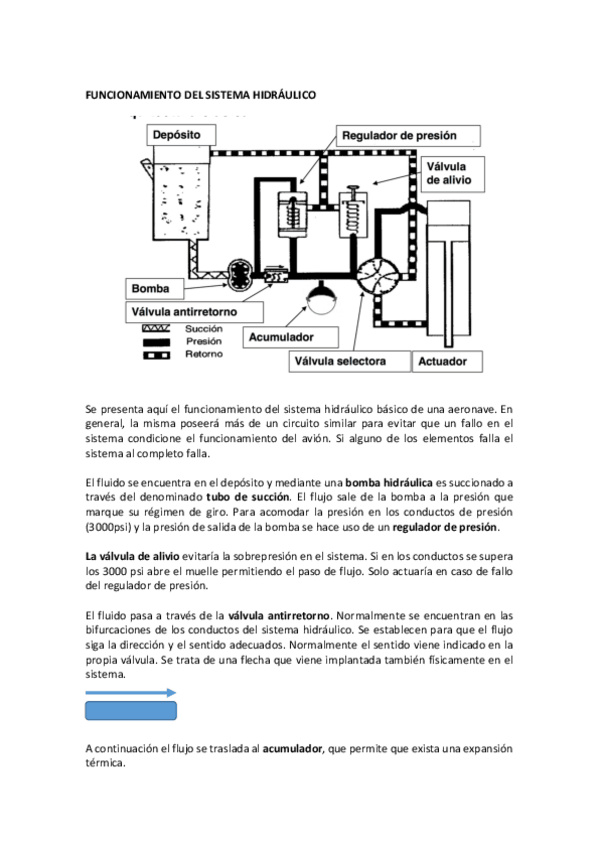 FUNCIONAMIENTO DEL SISTEMA HIDRÁULICO

Depósito

Regulador de presión

Válvula de alivio

Bomba

Válvula antirretorno

Succión

Presión

Retorno

Acumulador

Válvula selectora

Actuador

Se presenta aquí el funcionamiento del sistema hidráulico básico de una aeronave. En general, la misma poseerá más de un circuito similar para evitar que un fallo en el sistema condicione el funcionamiento del avión. Si alguno de los elementos falla el sistema al completo falla.

El fluido se encuentra en el depósito y mediante una bomba hidráulica es succionado a través del denominado tubo de succión. El flujo sale de la bomba a la presión que marque su régimen de giro. Para acomodar la presión en los conductos de presión (3000psi) y la presión de salida de la bomba se hace uso de un regulador de presión.

La válvula de alivio evitaría la sobrepresión en el sistema. Si en los conductos se supera los 3000 psi abre el muelle permitiendo el paso de flujo. Solo actuaría en caso de fallo del regulador de presión.

El fluido pasa a través de la válvula antirretorno. Normalmente se encuentran en las bifurcaciones de los conductos del sistema hidráulico. Se establecen para que el flujo siga la dirección y el sentido adecuados. Normalmente el sentido viene indicado en la propia válvula. Se trata de una flecha que viene implantada también físicamente en el sistema.

A continuación el flujo se traslada al acumulador, que permite que exista una expansión térmica.