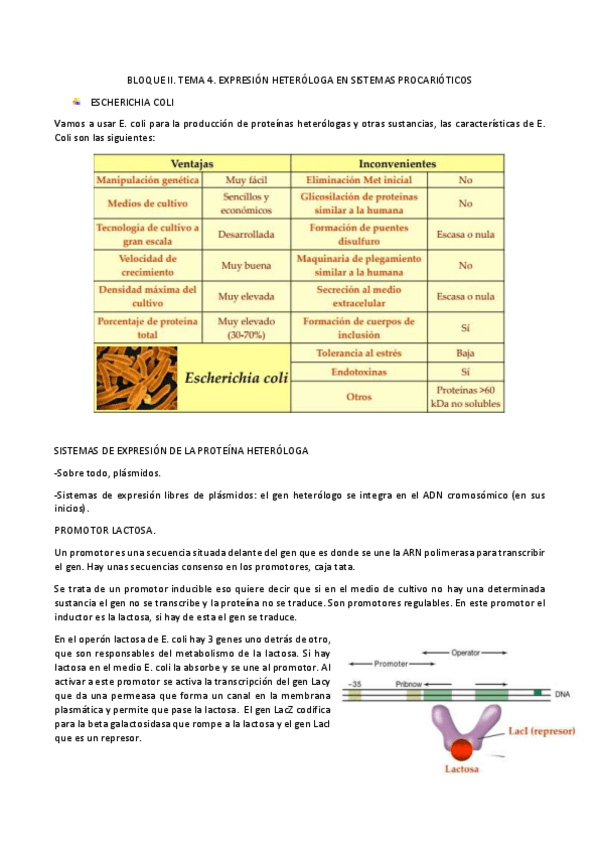 BLOQUE II. TEMA 4. EXPRESIÓN HETERÓLOGA EN SISTEMAS PROCARIÓTICOS

ESCHERICHIA COLI

Vamos a usar E. coli para la producción de proteínas heterólogas y otras sustancias, las características de E. Coli son las siguientes:

| Ventajas | | Inconvenientes | |
|---|---|---|---|
| Manipulación genética | Muy fácil | Eliminación Met inicial | No |
| Medios de cultivo | Sencillos y económicos | Glicosilación de proteínas similar a la humana | No |
| Tecnología de cultivo a gran escala | Desarrollada | Formación de puentes disulfuro | Escasa o nula |
| Velocidad de crecimiento | Muy buena | Maquinaria de plegamiento similar a la humana | No |
| Densidad máxima del cultivo | Muy elevada | Secreción al medio extracelular | Escasa o nula |
| Porcentaje de proteína total | Muy elevado (30-70%) | Formación de cuerpos de inclusión | Sí |
| Escherichia coli | | Tolerancia al estrés | Baja |
| | | Endotoxinas | Sí |
| | | Otros | Proteínas >60 kDa no solubles |

SISTEMAS DE EXPRESIÓN DE LA PROTEÍNA HETERÓLOGA

-Sobre todo, plásmidos.

-Sistemas de expresión libres de plásmidos: el gen heterólogo se integra en el ADN cromosómico (en sus inicios).

PROMOTOR LACTOSA.

Un promotor es una secuencia situada delante del gen que es donde se une la ARN polimerasa para transcribir el gen. Hay unas secuencias consenso en los promotores, caja tata.

Se trata de un promotor inducible eso quiere decir que si en el medio de cultivo no hay una determinada sustancia el gen no se transcribe y la proteína no se traduce. Son promotores regulables. En este promotor el inductor es la lactosa, si hay de esta el gen se traduce.

En el operón lactosa de E. coli hay 3 genes uno detrás de otro, que son responsables del metabolismo de la lactosa. Si hay lactosa en el medio E. coli la absorbe y se une al promotor. Al activar a este promotor se activa la transcripción del gen Lacy que da una permeasa que forma un canal en la membrana plasmática y permite que pase la lactosa. El gen LacZ codifica para la beta galactosidasa que rompe a la lactosa y el gen LacI que es un represor.

Operator
Promoter
-35
Pribnow
DNA
LacI (represor)
Lactosa