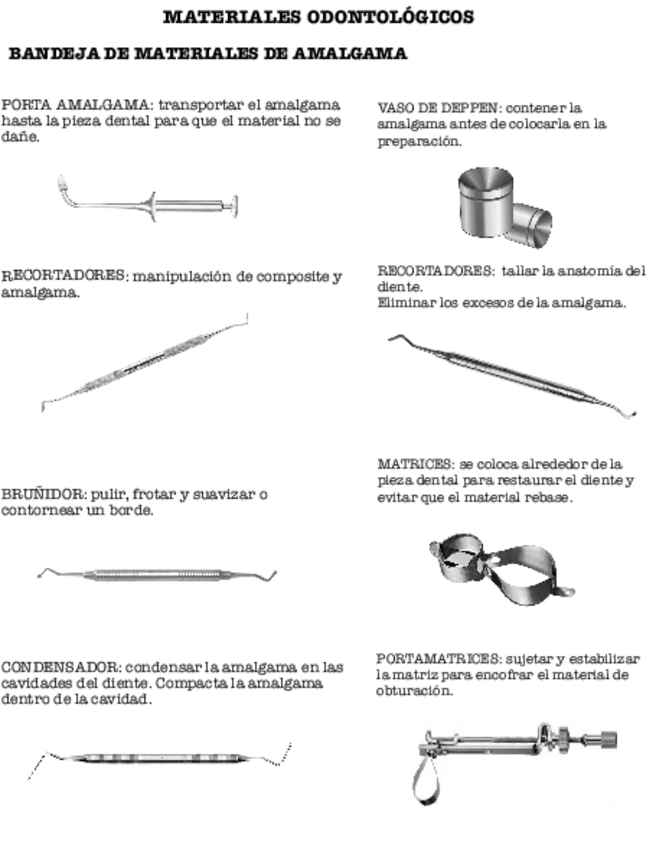 MATERIALES ODONTOLÓGICOS

BANDEJA DE MATERIALES DE AMALGAMA

PORTA AMALGAMA: transportar el amalgama hasta la pieza dental para que el material no se dañe.

RECORTADORES: manipulación de composite y amalgama.

BRUÑIDOR: pulir, frotar y suavizar o contornear un borde.

CONDENSADOR: condensar la amalgama en las cavidades del diente. Compacta la amalgama dentro de la cavidad.

VASO DE DEPPEN: contener la amalgama antes de colocarla en la preparación.

RECORTADORES: tallar la anatomía del diente.
Eliminar los excesos de la amalgama.

MATRICES: se coloca alrededor de la pieza dental para restaurar el diente y evitar que el material rebase.

PORTAMATRICES: sujetar y estabilizar la matriz para encofrar el material de obturación.