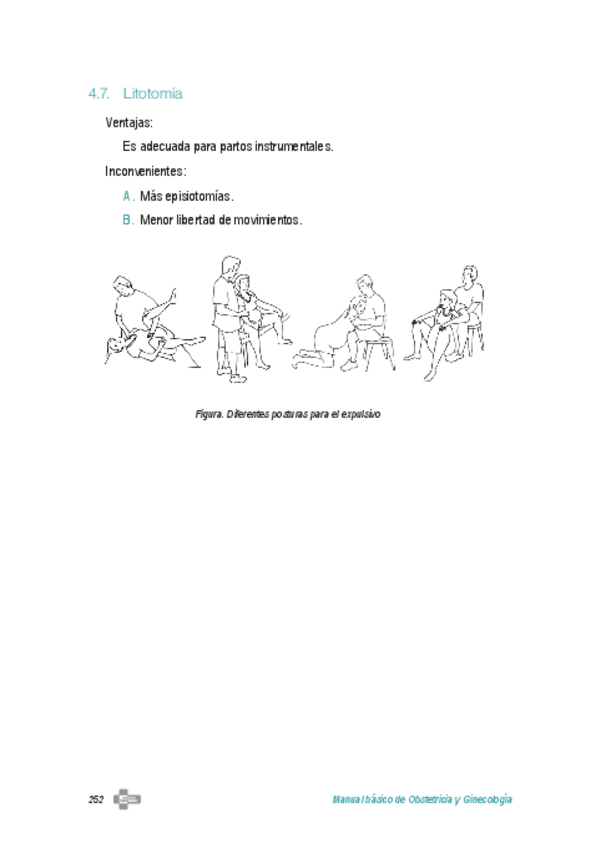 4.7. Litotomía

Ventajas:

Es adecuada para partos instrumentales.

Inconvenientes:

A. Más episiotomías.

B. Menor libertad de movimientos.

Figura. Diferentes posturas para el expulsivo

252

Manual básico de Obstetricia y Ginecología