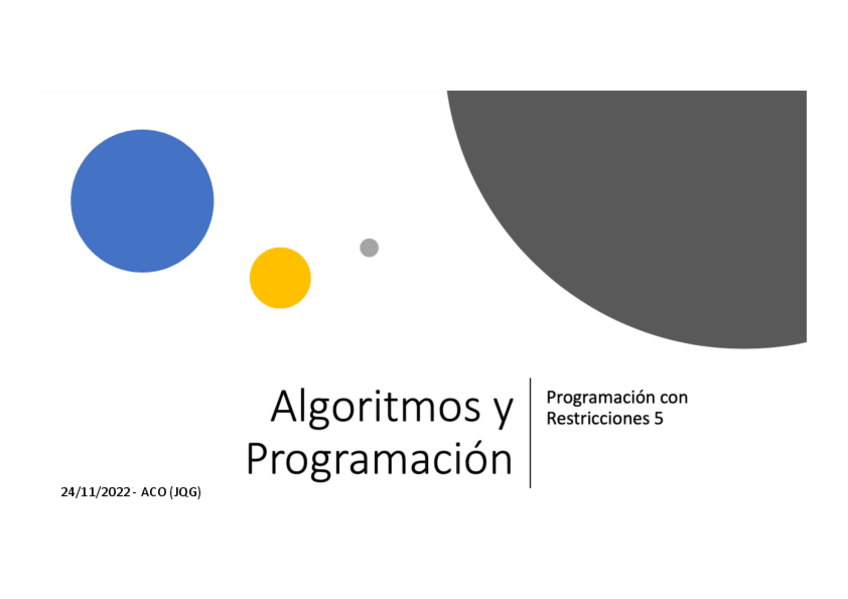 Algoritmos y Programación

Programación con Restricciones 5

24/11/2022 - ACO (JQG)