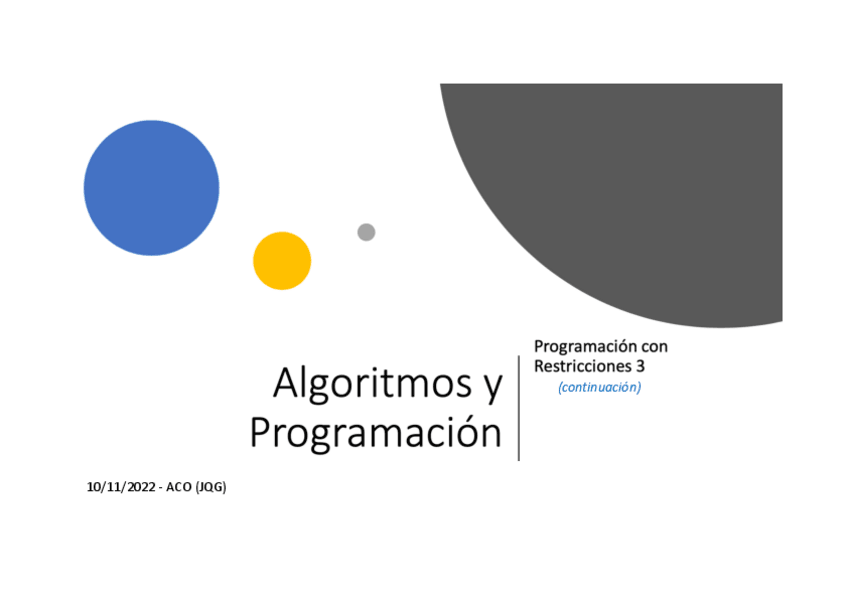 Algoritmos y Programación

Programación con Restricciones 3
(continuación)

10/11/2022 - ACO (JQG)