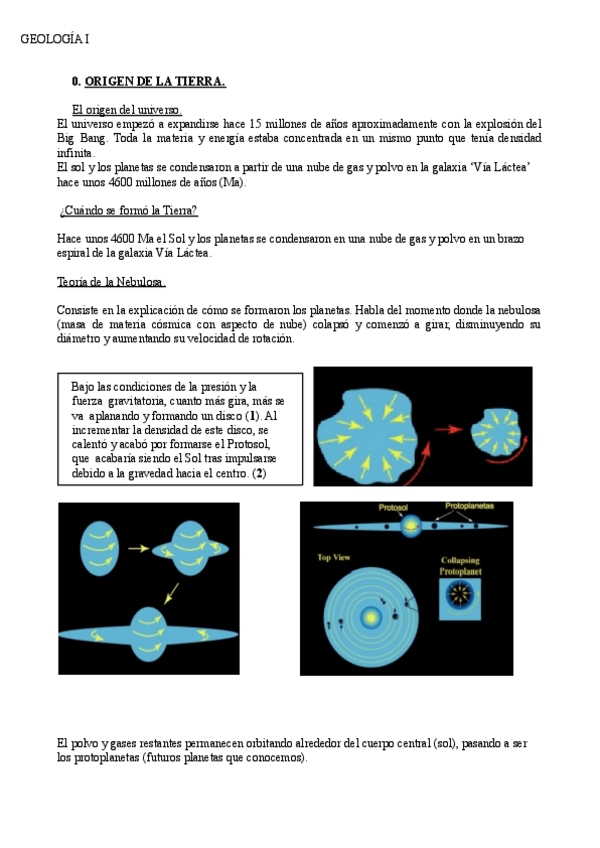 GEOLOGÍA I

0. ORIGEN DE LA TIERRA.

El origen del universo.
El universo empezó a expandirse hace 15 millones de años aproximadamente con la explosión del Big Bang. Toda la materia y energía estaba concentrada en un mismo punto que tenía densidad infinita.
El sol y los planetas se condensaron a partir de una nube de gas y polvo en la galaxia 'Vía Láctea' hace unos 4600 millones de años (Ma).

¿Cuándo se formó la Tierra?

Hace unos 4600 Ma el Sol y los planetas se condensaron en una nube de gas y polvo en un brazo espiral de la galaxia Vía Láctea.

Teoría de la Nebulosa.

Consiste en la explicación de cómo se formaron los planetas. Habla del momento donde la nebulosa (masa de materia cósmica con aspecto de nube) colapsó y comenzó a girar, disminuyendo su diámetro y aumentando su velocidad de rotación.

Bajo las condiciones de la presión y la fuerza gravitatoria, cuanto más gira, más se va aplanando y formando un disco (1). Al incrementar la densidad de este disco, se calentó y acabó por formarse el Protosol, que acabaría siendo el Sol tras impulsarse debido a la gravedad hacia el centro. (2)

Protosol
Protoplanetas
Top View
Collapsing Protoplanet

El polvo y gases restantes permanecen orbitando alrededor del cuerpo central (sol), pasando a ser los protoplanetas (futuros planetas que conocemos).