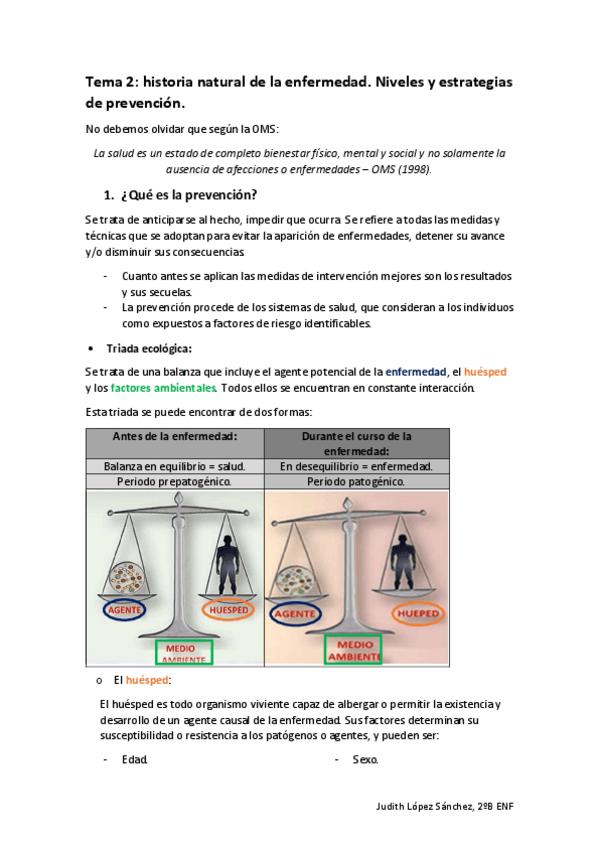 Tema 2: historia natural de la enfermedad. Niveles y estrategias de prevención.

No debemos olvidar que según la OMS:

La salud es un estado de completo bienestar físico, mental y social y no solamente la ausencia de afecciones o enfermedades – OMS (1998).

1. ¿Qué es la prevención?

Se trata de anticiparse al hecho, impedir que ocurra. Se refiere a todas las medidas y técnicas que se adoptan para evitar la aparición de enfermedades, detener su avance y/o disminuir sus consecuencias.

- Cuanto antes se aplican las medidas de intervención mejores son los resultados y sus secuelas.
- La prevención procede de los sistemas de salud, que consideran a los individuos como expuestos a factores de riesgo identificables.

• Triada ecológica:

Se trata de una balanza que incluye el agente potencial de la enfermedad, el huésped y los factores ambientales. Todos ellos se encuentran en constante interacción.

Esta triada se puede encontrar de dos formas:

| Antes de la enfermedad: | Durante el curso de la enfermedad: |
|---|---|
| Balanza en equilibrio = salud. | En desequilibrio = enfermedad. |
| Periodo prepatogénico. | Periodo patogénico. |
| AGENTE HUESPED MEDIO AMBIENTE | AGENTE HUEPED MEDIO AMBIENTE |

o El huésped:

El huésped es todo organismo viviente capaz de albergar o permitir la existencia y desarrollo de un agente causal de la enfermedad. Sus factores determinan su susceptibilidad o resistencia a los patógenos o agentes, y pueden ser:

- Edad.
- Sexo.

Judith López Sánchez, 2ºB ENF