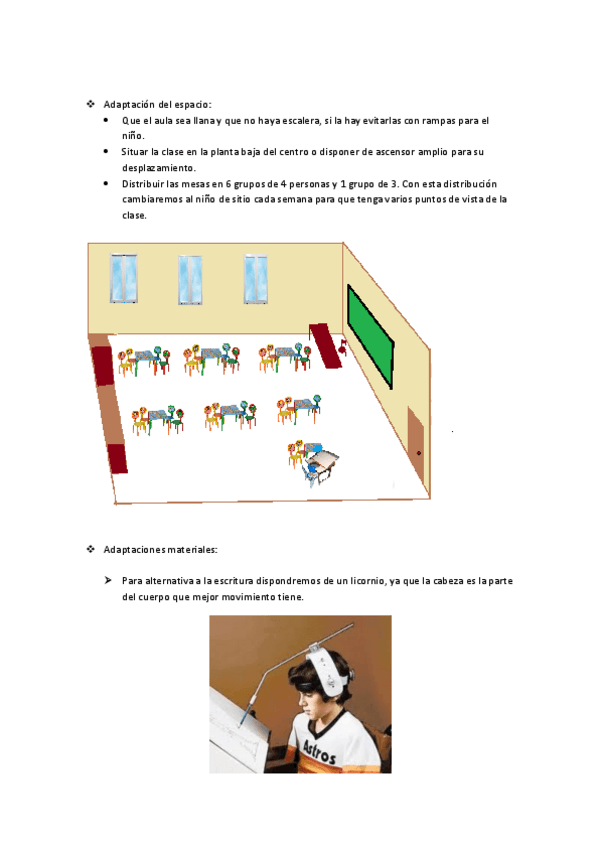 ❖ Adaptación del espacio:

• Que el aula sea llana y que no haya escalera, si la hay evitarlas con rampas para el niño.

• Situar la clase en la planta baja del centro o disponer de ascensor amplio para su desplazamiento.

• Distribuir las mesas en 6 grupos de 4 personas y 1 grupo de 3. Con esta distribución cambiaremos al niño de sitio cada semana para que tenga varios puntos de vista de la clase.

❖ Adaptaciones materiales:

➤ Para alternativa a la escritura dispondremos de un licornio, ya que la cabeza es la parte del cuerpo que mejor movimiento tiene.

Astros