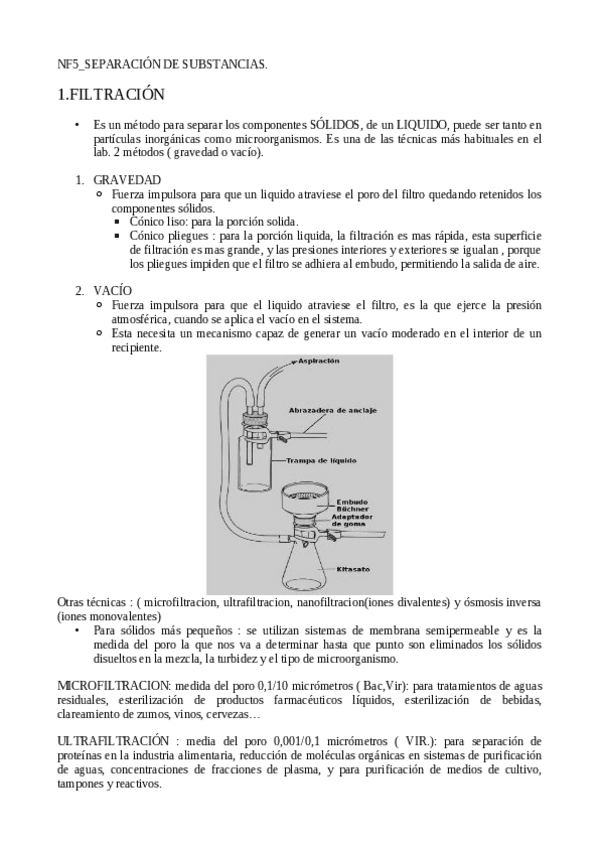 NF5_SEPARACIÓN DE SUBSTANCIAS.

1.FILTRACIÓN

• Es un método para separar los componentes SÓLIDOS, de un LIQUIDO, puede ser tanto en partículas inorgánicas como microorganismos. Es una de las técnicas más habituales en el lab. 2 métodos ( gravedad o vacío).

1. GRAVEDAD
   ○ Fuerza impulsora para que un liquido atraviese el poro del filtro quedando retenidos los componentes sólidos.
      ▪ Cónico liso: para la porción solida.
      ▪ Cónico pliegues : para la porción liquida, la filtración es mas rápida, esta superficie de filtración es mas grande, y las presiones interiores y exteriores se igualan , porque los pliegues impiden que el filtro se adhiera al embudo, permitiendo la salida de aire.

2. VACÍO
   ○ Fuerza impulsora para que el liquido atraviese el filtro, es la que ejerce la presión atmosférica, cuando se aplica el vacío en el sistema.
   ○ Esta necesita un mecanismo capaz de generar un vacío moderado en el interior de un recipiente.

Aspiración
Abrazadera de anclaje
Trampa de líquido
Embudo Büchner
Adaptador de goma
Kitasato

Otras técnicas : ( microfiltracion, ultrafiltracion, nanofiltracion(iones divalentes) y ósmosis inversa (iones monovalentes)
• Para sólidos más pequeños : se utilizan sistemas de membrana semipermeable y es la medida del poro la que nos va a determinar hasta que punto son eliminados los sólidos disueltos en la mezcla, la turbidez y el tipo de microorganismo.

MICROFILTRACION: medida del poro 0,1/10 micrómetros ( Bac,Vir): para tratamientos de aguas residuales, esterilización de productos farmacéuticos líquidos, esterilización de bebidas, clareamiento de zumos, vinos, cervezas…

ULTRAFILTRACIÓN : media del poro 0,001/0,1 micrómetros ( VIR.): para separación de proteínas en la industria alimentaria, reducción de moléculas orgánicas en sistemas de purificación de aguas, concentraciones de fracciones de plasma, y para purificación de medios de cultivo, tampones y reactivos.