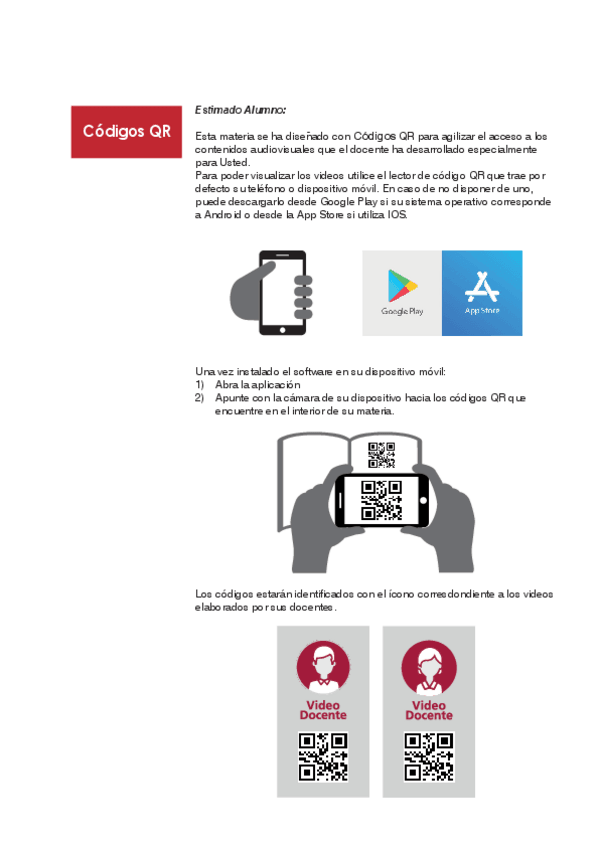 Códigos QR

Estimado Alumno:

Esta materia se ha diseñado con Códigos QR para agilizar el acceso a los contenidos audiovisuales que el docente ha desarrollado especialmente para Usted.
Para poder visualizar los videos utilice el lector de código QR que trae por defecto su teléfono o dispositivo móvil. En caso de no disponer de uno, puede descargarlo desde Google Play si su sistema operativo corresponde a Android o desde la App Store si utiliza IOS.

Google Play

App Store

Una vez instalado el software en su dispositivo móvil:
1) Abra la aplicación
2) Apunte con la cámara de su dispositivo hacia los códigos QR que encuentre en el interior de su materia.

Los códigos estarán identificados con el ícono correspondiente a los videos elaborados por sus docentes.

Video Docente

Video Docente