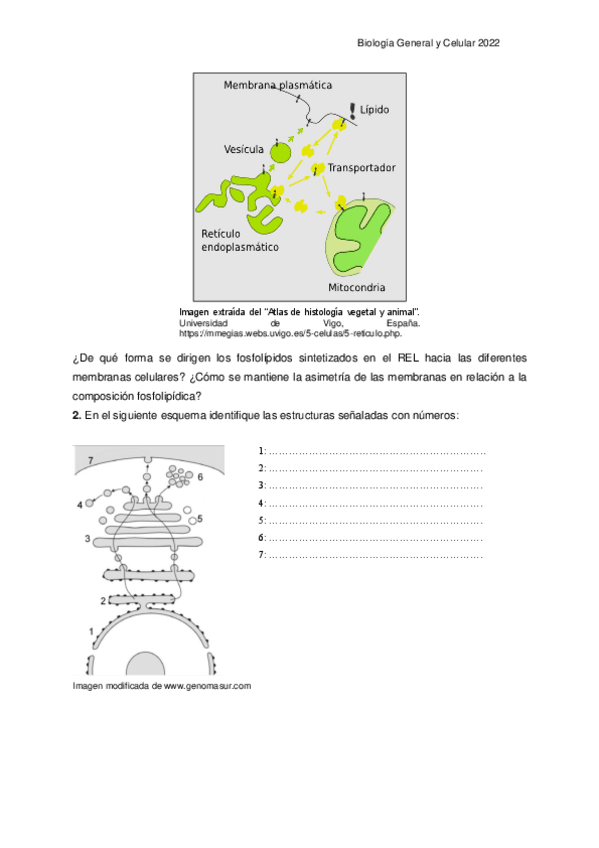 Biología General y Celular 2022

Membrana plasmática

Lípido

Vesícula

Transportador

Retículo endoplasmático

Mitocondria

Imagen extraída del "Atlas de histología vegetal y animal". Universidad de Vigo, España. https://mmegias.webs.uvigo.es/5-celulas/5-reticulo.php.

¿De qué forma se dirigen los fosfolípidos sintetizados en el REL hacia las diferentes membranas celulares? ¿Cómo se mantiene la asimetría de las membranas en relación a la composición fosfolipídica?

**2.** En el siguiente esquema identifique las estructuras señaladas con números:

7

6

4

5

3

2

1

1: ……………………………………………………………
2: ……………………………………………………………
3: ……………………………………………………………
4: ……………………………………………………………
5: ……………………………………………………………
6: ……………………………………………………………
7: ……………………………………………………………

Imagen modificada de www.genomasur.com