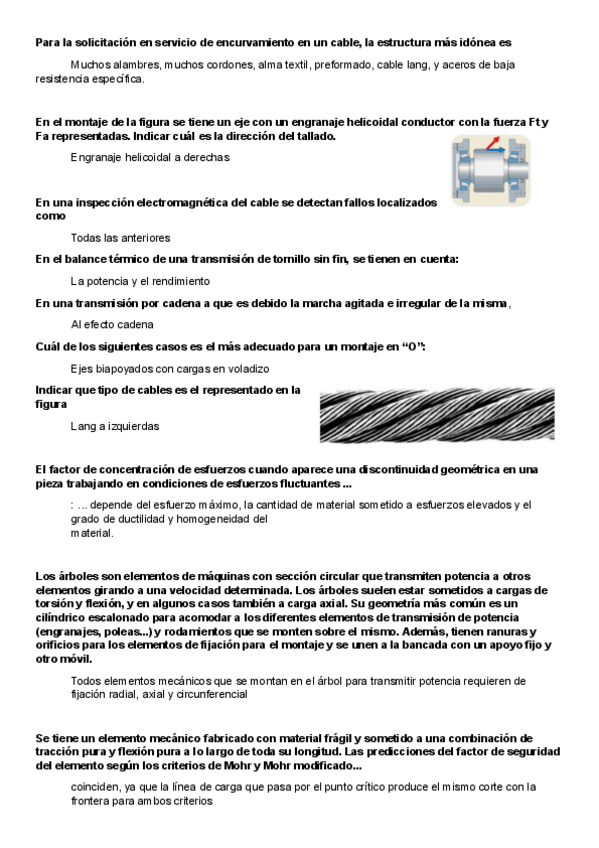 Para la solicitación en servicio de encurvamiento en un cable, la estructura más idónea es

Muchos alambres, muchos cordones, alma textil, preformado, cable lang, y aceros de baja resistencia específica.

En el montaje de la figura se tiene un eje con un engranaje helicoidal conductor con la fuerza Ft y Fa representadas. Indicar cuál es la dirección del tallado.

Engranaje helicoidal a derechas

En una inspección electromagnética del cable se detectan fallos localizados como

Todas las anteriores

En el balance térmico de una transmisión de tornillo sin fin, se tienen en cuenta:

La potencia y el rendimiento

En una transmisión por cadena a que es debido la marcha agitada e irregular de la misma,

Al efecto cadena

Cuál de los siguientes casos es el más adecuado para un montaje en "O":

Ejes biapoyados con cargas en voladizo

Indicar que tipo de cables es el representado en la figura

Lang a izquierdas

El factor de concentración de esfuerzos cuando aparece una discontinuidad geométrica en una pieza trabajando en condiciones de esfuerzos fluctuantes ...

: ... depende del esfuerzo máximo, la cantidad de material sometido a esfuerzos elevados y el grado de ductilidad y homogeneidad del material.

Los árboles son elementos de máquinas con sección circular que transmiten potencia a otros elementos girando a una velocidad determinada. Los árboles suelen estar sometidos a cargas de torsión y flexión, y en algunos casos también a carga axial. Su geometría más común es un cilíndrico escalonado para acomodar a los diferentes elementos de transmisión de potencia (engranajes, poleas...) y rodamientos que se monten sobre el mismo. Además, tienen ranuras y orificios para los elementos de fijación para el montaje y se unen a la bancada con un apoyo fijo y otro móvil.

Todos elementos mecánicos que se montan en el árbol para transmitir potencia requieren de fijación radial, axial y circunferencial

Se tiene un elemento mecánico fabricado con material frágil y sometido a una combinación de tracción pura y flexión pura a lo largo de toda su longitud. Las predicciones del factor de seguridad del elemento según los criterios de Mohr y Mohr modificado...

coinciden, ya que la línea de carga que pasa por el punto crítico produce el mismo corte con la frontera para ambos criterios