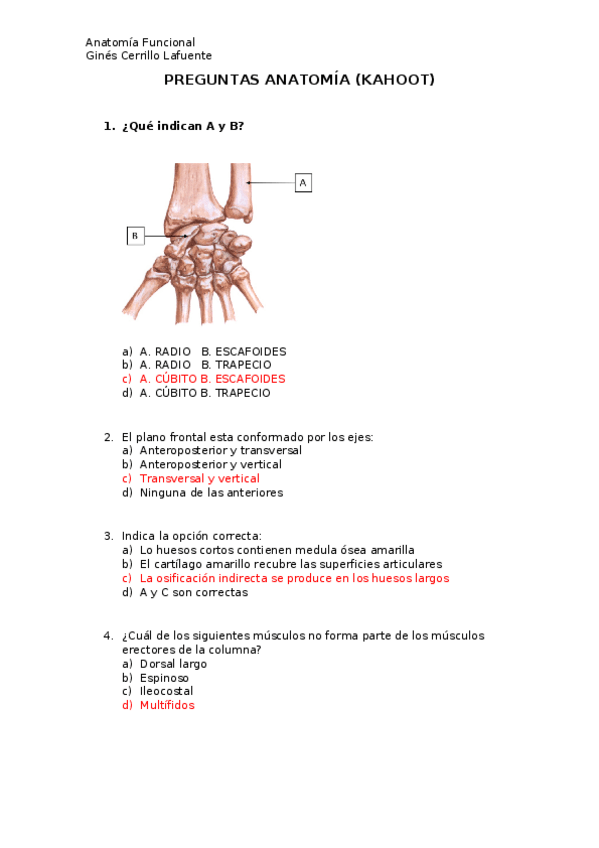 Anatomía Funcional
Ginés Cerrillo Lafuente

PREGUNTAS ANATOMÍA (KAHOOT)

1. ¿Qué indican A y B?

A

B

a) A. RADIO B. ESCAFOIDES
b) A. RADIO B. TRAPECIO
c) A. CÚBITO B. ESCAFOIDES
d) A. CÚBITO B. TRAPECIO

2. El plano frontal esta conformado por los ejes:
a) Anteroposterior y transversal
b) Anteroposterior y vertical
c) Transversal y vertical
d) Ninguna de las anteriores

3. Indica la opción correcta:
a) Lo huesos cortos contienen medula ósea amarilla
b) El cartílago amarillo recubre las superficies articulares
c) La osificación indirecta se produce en los huesos largos
d) A y C son correctas

4. ¿Cuál de los siguientes músculos no forma parte de los músculos erectores de la columna?
a) Dorsal largo
b) Espinoso
c) Ileocostal
d) Multífidos