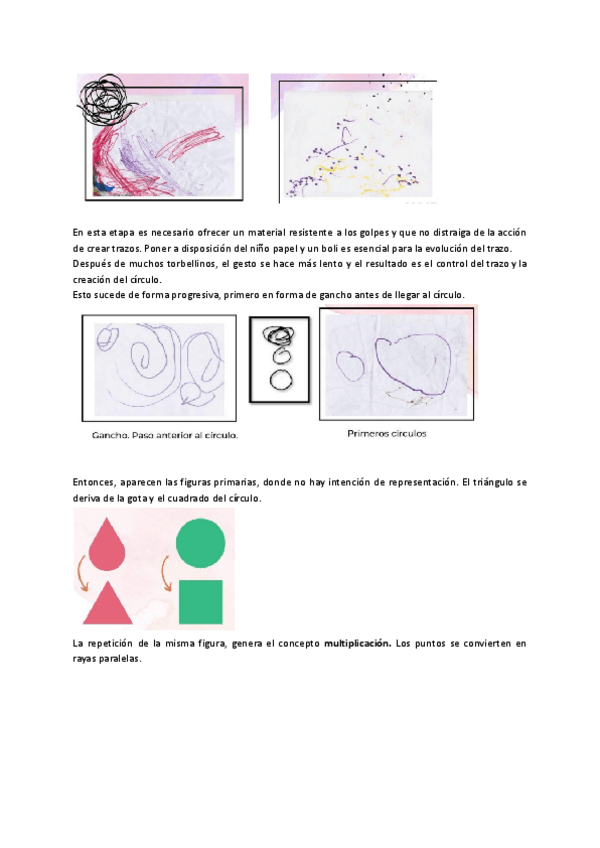 En esta etapa es necesario ofrecer un material resistente a los golpes y que no distraiga de la acción de crear trazos. Poner a disposición del niño papel y un boli es esencial para la evolución del trazo. Después de muchos torbellinos, el gesto se hace más lento y el resultado es el control del trazo y la creación del círculo.
Esto sucede de forma progresiva, primero en forma de gancho antes de llegar al círculo.

Gancho. Paso anterior al círculo.

Primeros círculos

Entonces, aparecen las figuras primarias, donde no hay intención de representación. El triángulo se deriva de la gota y el cuadrado del círculo.

La repetición de la misma figura, genera el concepto **multiplicación.** Los puntos se convierten en rayas paralelas.