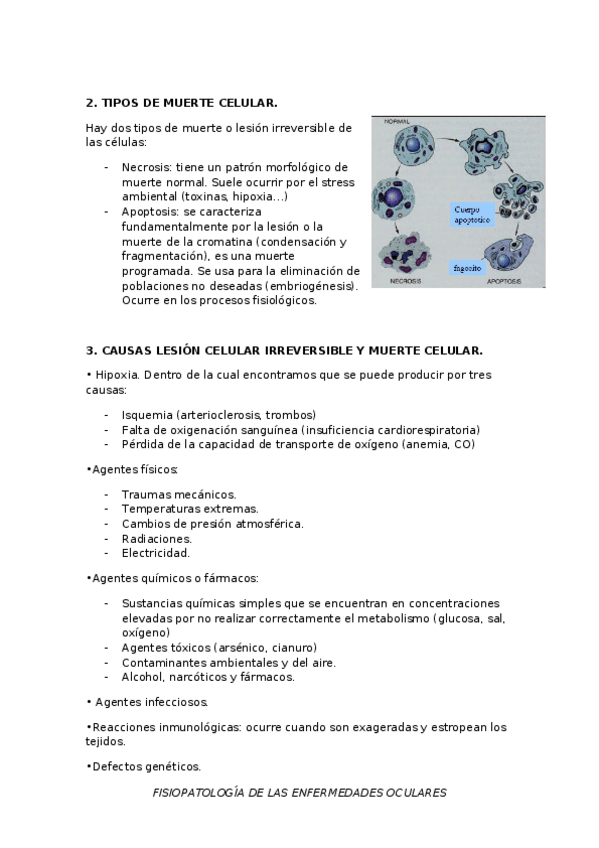 2. TIPOS DE MUERTE CELULAR.

Hay dos tipos de muerte o lesión irreversible de las células:

- Necrosis: tiene un patrón morfológico de muerte normal. Suele ocurrir por el stress ambiental (toxinas, hipoxia...)
- Apoptosis: se caracteriza fundamentalmente por la lesión o la muerte de la cromatina (condensación y fragmentación), es una muerte programada. Se usa para la eliminación de poblaciones no deseadas (embriogénesis). Ocurre en los procesos fisiológicos.

NORMAL

Cuerpo apoptotico

fagocito

NECROSIS

APOPTOSIS

3. CAUSAS LESIÓN CELULAR IRREVERSIBLE Y MUERTE CELULAR.

• Hipoxia. Dentro de la cual encontramos que se puede producir por tres causas:

- Isquemia (arterioclerosis, trombos)
- Falta de oxigenación sanguínea (insuficiencia cardiorespiratoria)
- Pérdida de la capacidad de transporte de oxígeno (anemia, CO)

•Agentes físicos:

- Traumas mecánicos.
- Temperaturas extremas.
- Cambios de presión atmosférica.
- Radiaciones.
- Electricidad.

•Agentes químicos o fármacos:

- Sustancias químicas simples que se encuentran en concentraciones elevadas por no realizar correctamente el metabolismo (glucosa, sal, oxígeno)
- Agentes tóxicos (arsénico, cianuro)
- Contaminantes ambientales y del aire.
- Alcohol, narcóticos y fármacos.

• Agentes infecciosos.

•Reacciones inmunológicas: ocurre cuando son exageradas y estropean los tejidos.

•Defectos genéticos.

FISIOPATOLOGÍA DE LAS ENFERMEDADES OCULARES