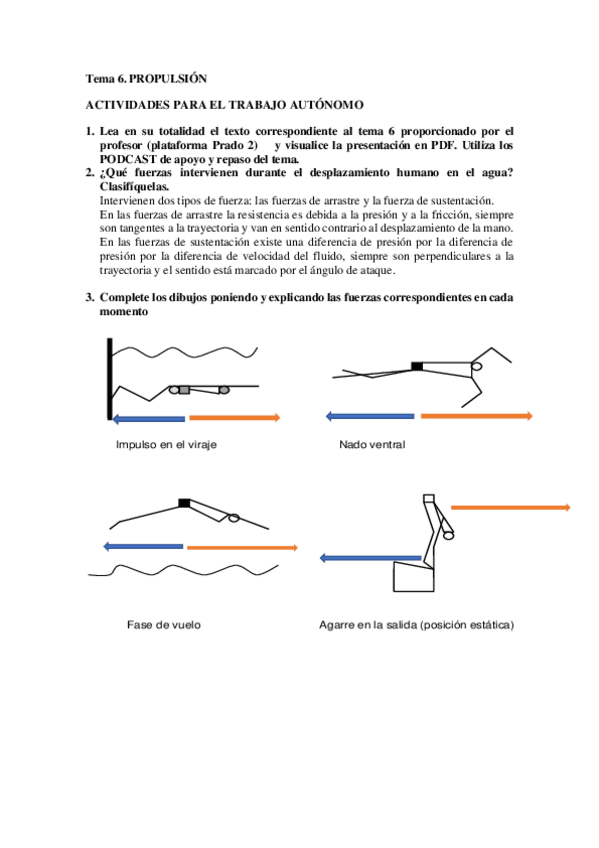 Tema 6. PROPULSIÓN

ACTIVIDADES PARA EL TRABAJO AUTÓNOMO

1. Lea en su totalidad el texto correspondiente al tema 6 proporcionado por el profesor (plataforma Prado 2) y visualice la presentación en PDF. Utiliza los PODCAST de apoyo y repaso del tema.
2. ¿Qué fuerzas intervienen durante el desplazamiento humano en el agua? Clasifíquelas.
Intervienen dos tipos de fuerza: las fuerzas de arrastre y la fuerza de sustentación.
En las fuerzas de arrastre la resistencia es debida a la presión y a la fricción, siempre son tangentes a la trayectoria y van en sentido contrario al desplazamiento de la mano.
En las fuerzas de sustentación existe una diferencia de presión por la diferencia de presión por la diferencia de velocidad del fluido, siempre son perpendiculares a la trayectoria y el sentido está marcado por el ángulo de ataque.

3. Complete los dibujos poniendo y explicando las fuerzas correspondientes en cada momento

Impulso en el viraje

Nado ventral

Fase de vuelo

Agarre en la salida (posición estática)